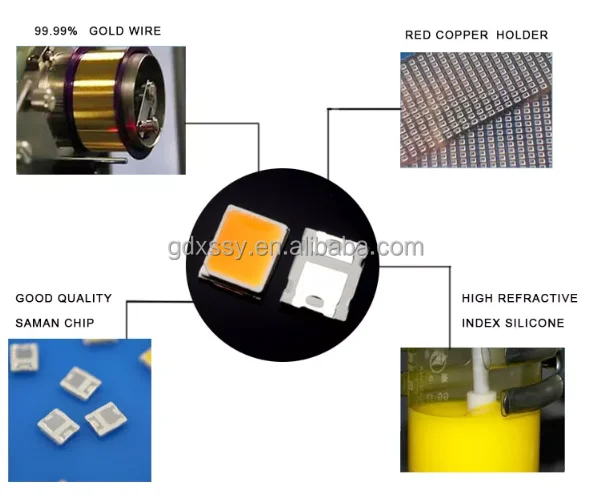 99.99% GOLD WIRE

RED COPPER HOLDER

gdxssy.en.alibaba.com

GOOD QUALITY SAMAN CHIP

HIGH REFRACTIVE INDEX SILICONE