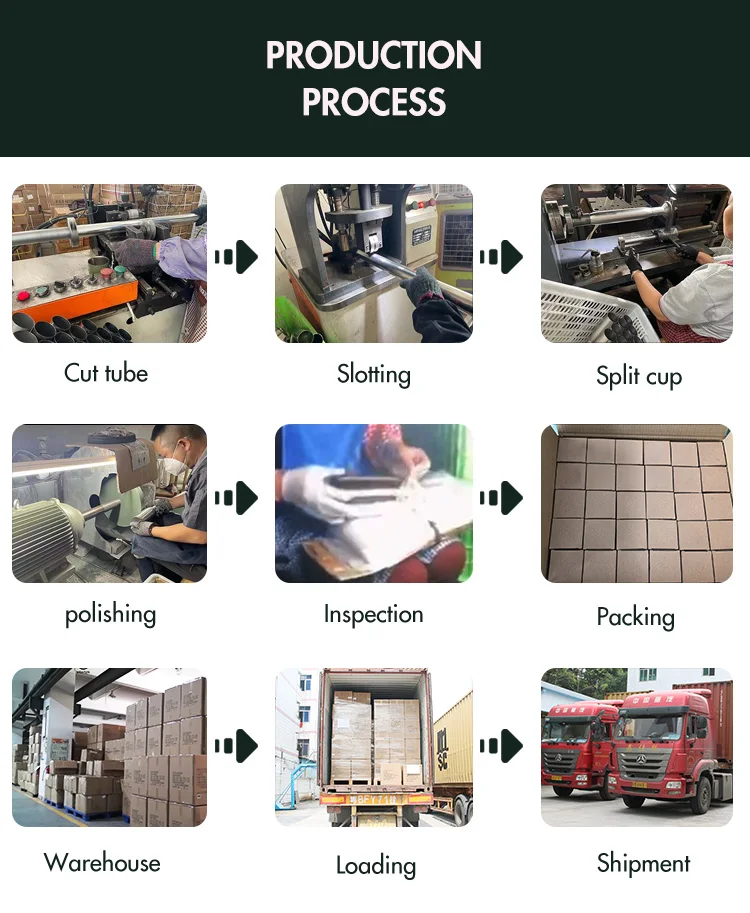 PRODUCTION PROCESS

Cut tube

Slotting

Split cup

polishing

Inspection

Packing

Warehouse

Loading

Shipment