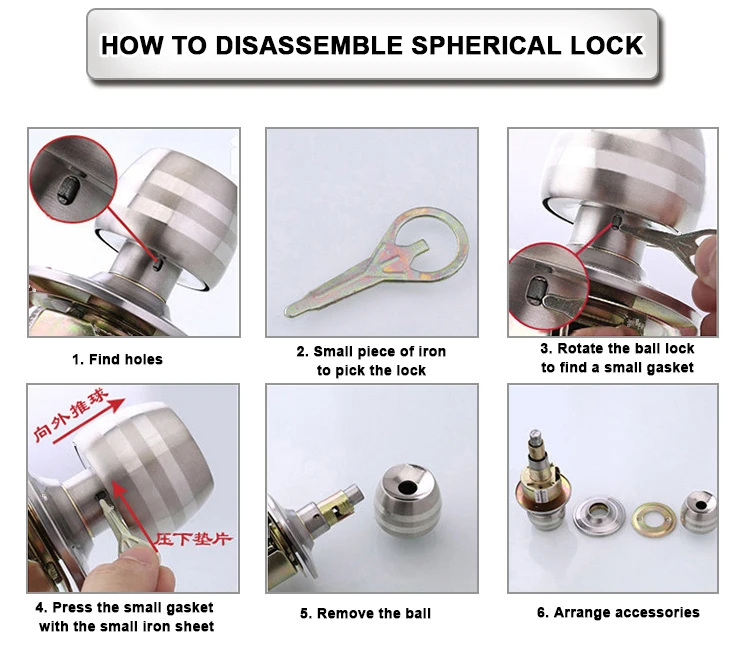 HOW TO DISASSEMBLE SPHERICAL LOCK

1. Find holes

2. Small piece of iron to pick the lock

3. Rotate the ball lock to find a small gasket

向外推球

压下垫片

4. Press the small gasket with the small iron sheet

5. Remove the ball

6. Arrange accessories