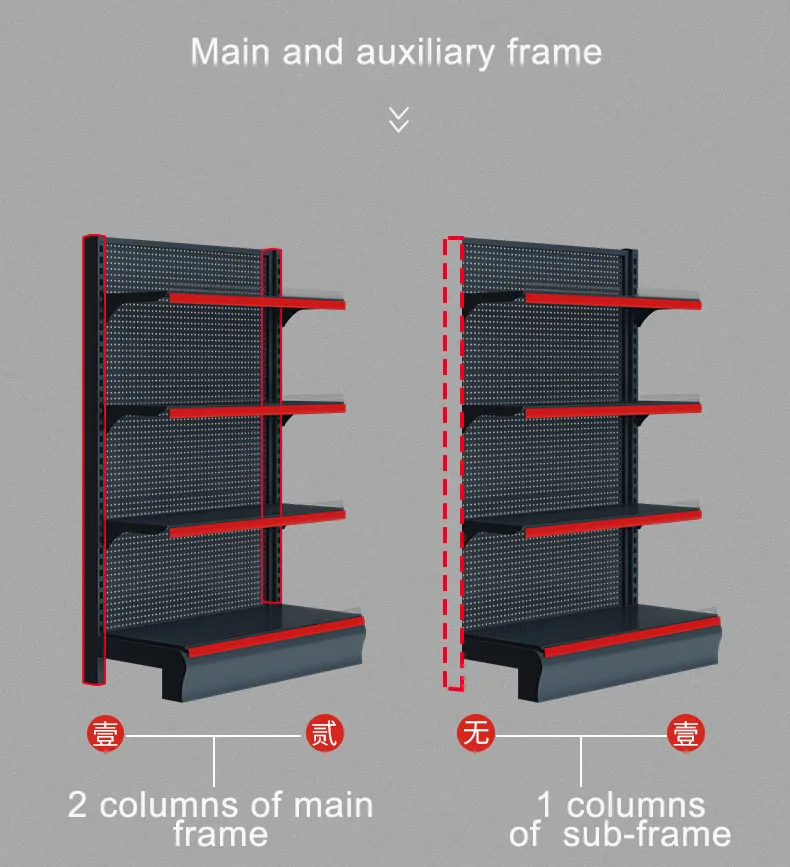 Main and auxiliary frame

壹 贰

2 columns of main frame

无 壹

1 columns of sub-frame