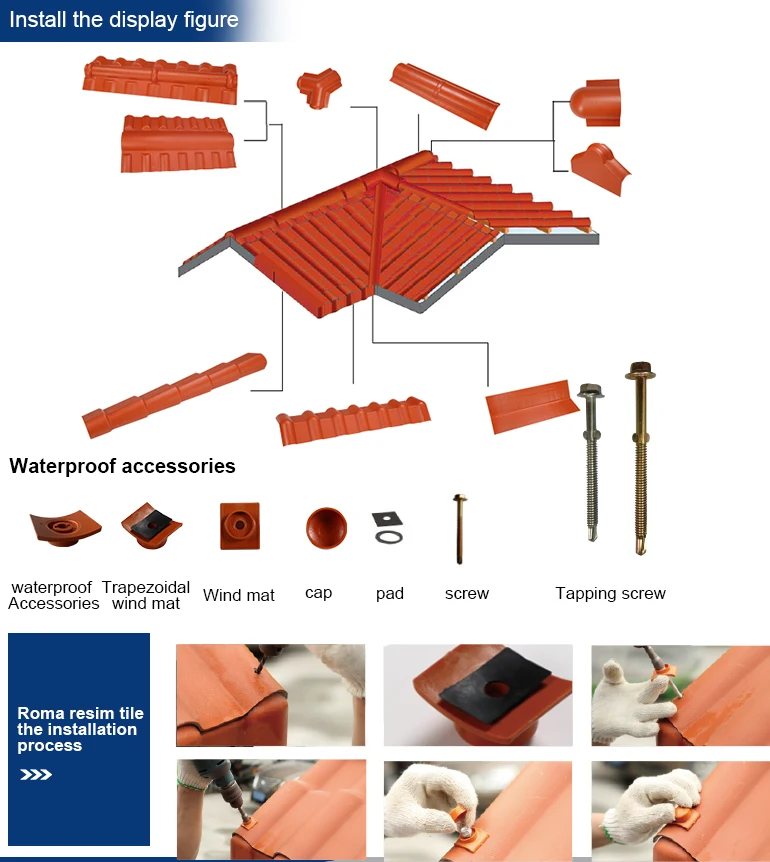 Install the display figure

Waterproof accessories

waterproof Accessories

Trapezoidal wind mat

Wind mat

cap

pad

screw

Tapping screw

Roma resim tile the installation process

>>>