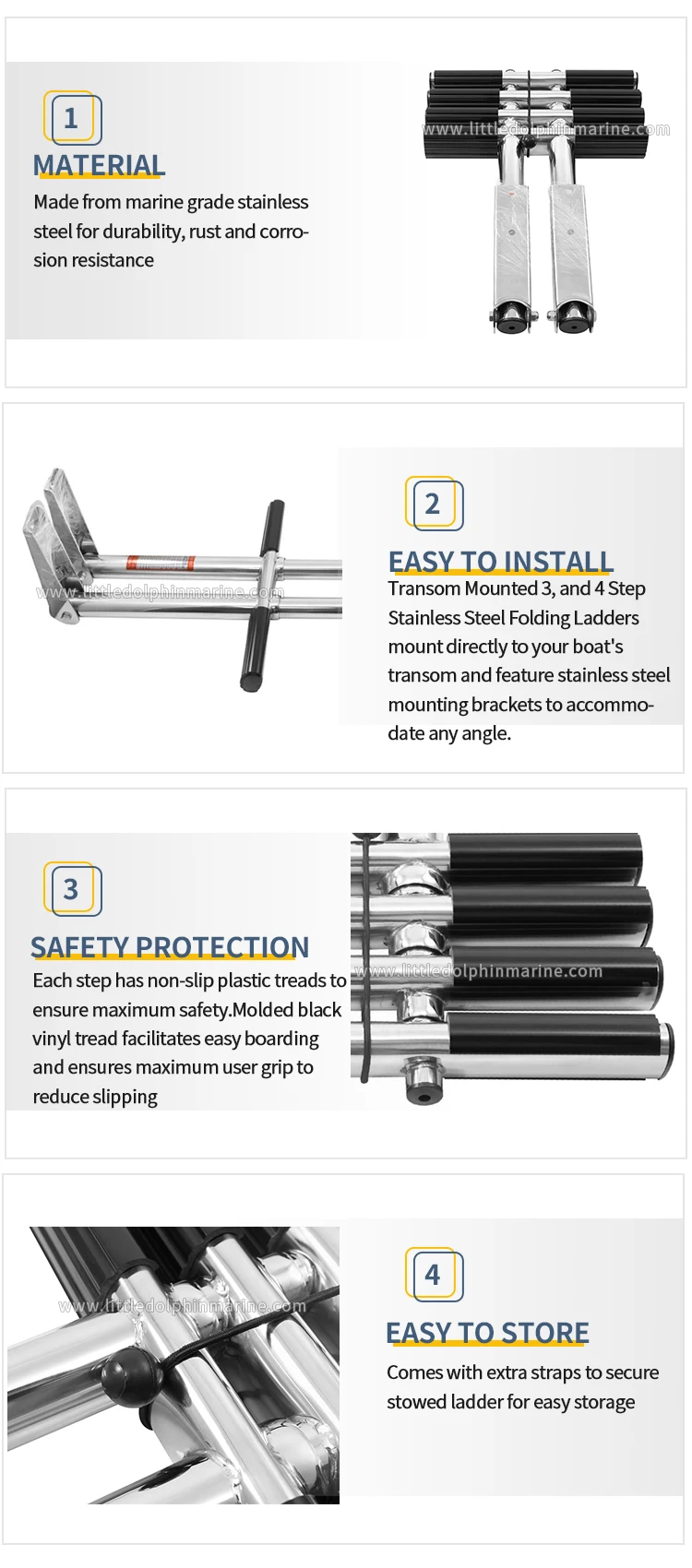 1

MATERIAL

Made from marine grade stainless steel for durability, rust and corrosion resistance

www.littledolphinmarine.com

www.littledolphinmarine.com

2

EASY TO INSTALL

Transom Mounted 3, and 4 Step Stainless Steel Folding Ladders mount directly to your boat's transom and feature stainless steel mounting brackets to accommodate any angle.

3

SAFETY PROTECTION

Each step has non-slip plastic treads to ensure maximum safety.Molded black vinyl tread facilitates easy boarding and ensures maximum user grip to reduce slipping

www.littledolphinmarine.com

www.littledolphinmarine.com

4

EASY TO STORE

Comes with extra straps to secure stowed ladder for easy storage