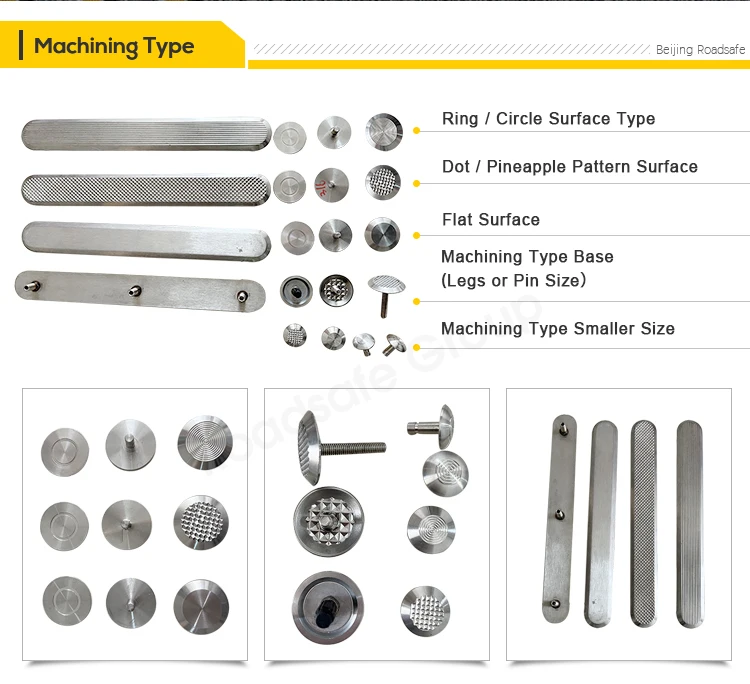 Machining Type

Beijing Roadsafe

Ring / Circle Surface Type

Dot / Pineapple Pattern Surface

Flat Surface

Machining Type Base
(Legs or Pin Size)

Machining Type Smaller Size

Roadsafe Group