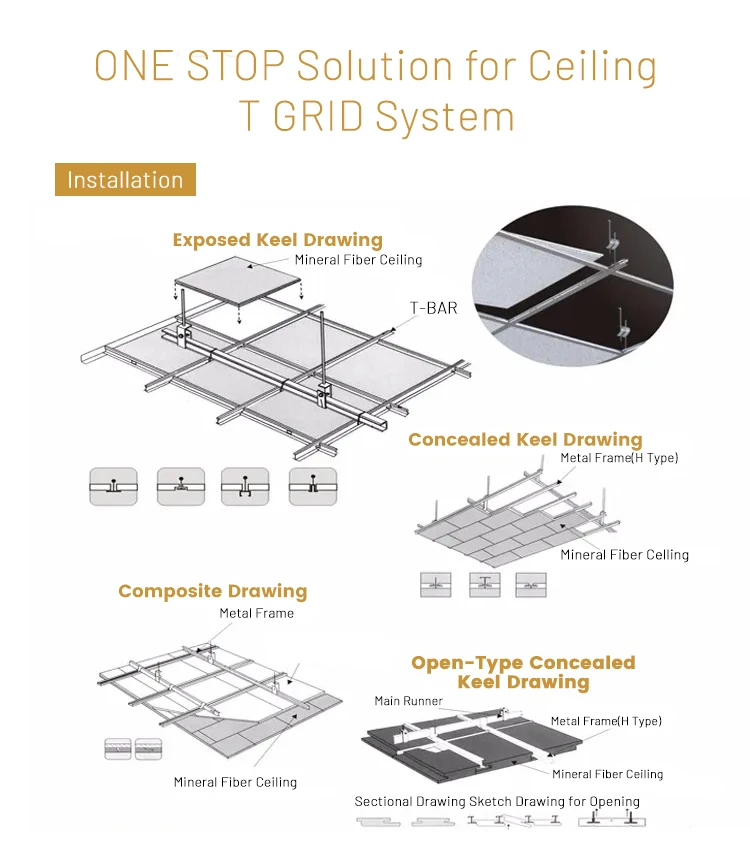 ONE STOP Solution for Ceiling
T GRID System

Installation

Exposed Keel Drawing

Mineral Fiber Ceiling

T-BAR

Concealed Keel Drawing

Metal Frame(H Type)

Mineral Fiber Celling

Composite Drawing

Metal Frame

Mineral Fiber Ceiling

Open-Type Concealed Keel Drawing

Main Runner

Metal Frame(H Type)

Mineral Fiber Ceiling

Sectional Drawing Sketch Drawing for Opening