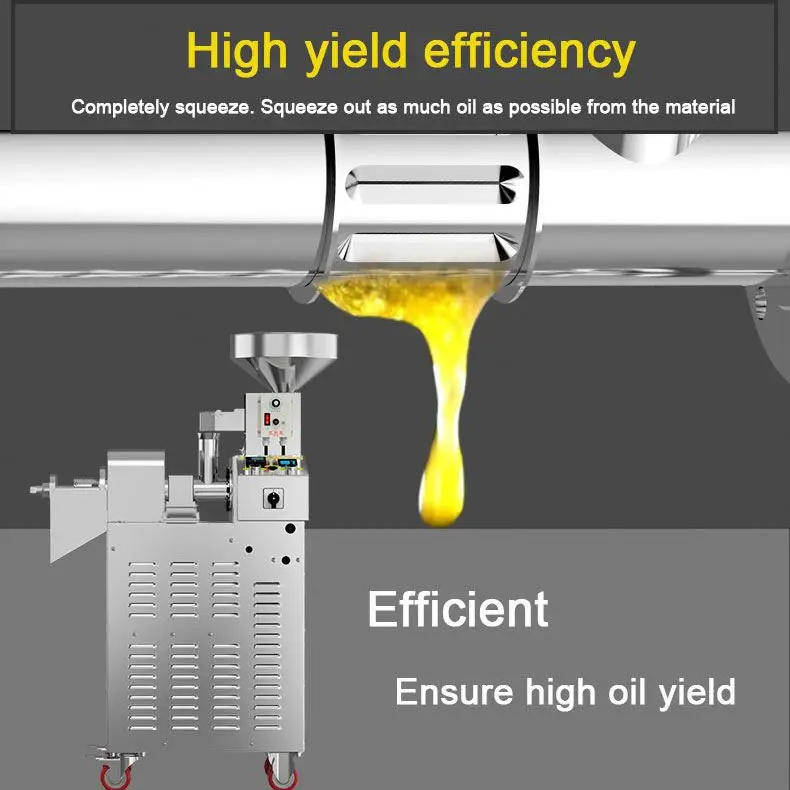 High yield efficiency

Completely squeeze. Squeeze out as much oil as possible from the material

Efficient

Ensure high oil yield