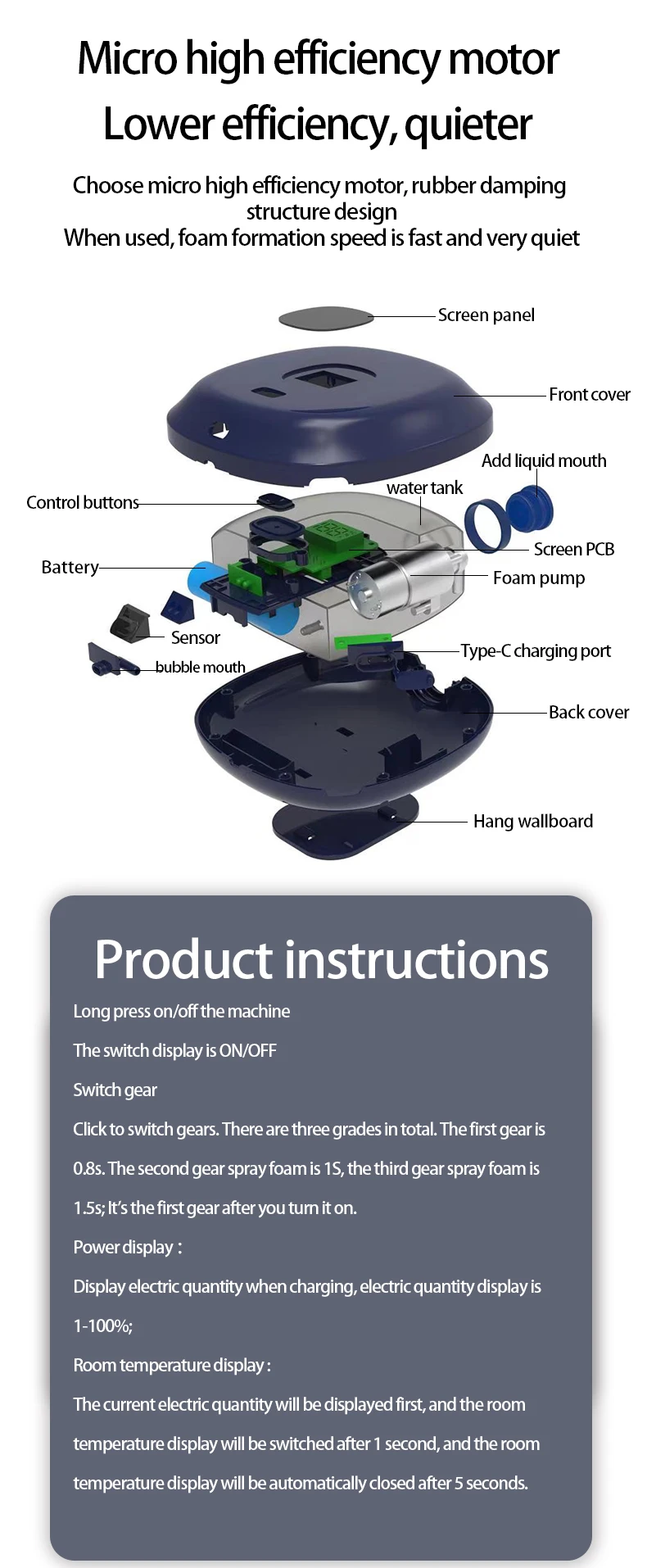 Micro high efficiency motor
Lower efficiency, quieter

Choose micro high efficiency motor, rubber damping structure design
When used, foam formation speed is fast and very quiet

Screen panel
Front cover
Add liquid mouth
water tank
Control buttons
Screen PCB
Battery
Foam pump
Sensor
bubble mouth
Type-C charging port
Back cover
Hang wallboard

Product instructions

Long press on/off the machine

The switch display is ON/OFF

Switch gear

Click to switch gears. There are three grades in total. The first gear is 0.8s. The second gear spray foam is 1S, the third gear spray foam is 1.5s; It's the first gear after you turn it on.

Power display :

Display electric quantity when charging, electric quantity display is 1-100%;

Room temperature display :

The current electric quantity will be displayed first, and the room temperature display will be switched after 1 second, and the room temperature display will be automatically closed after 5 seconds.