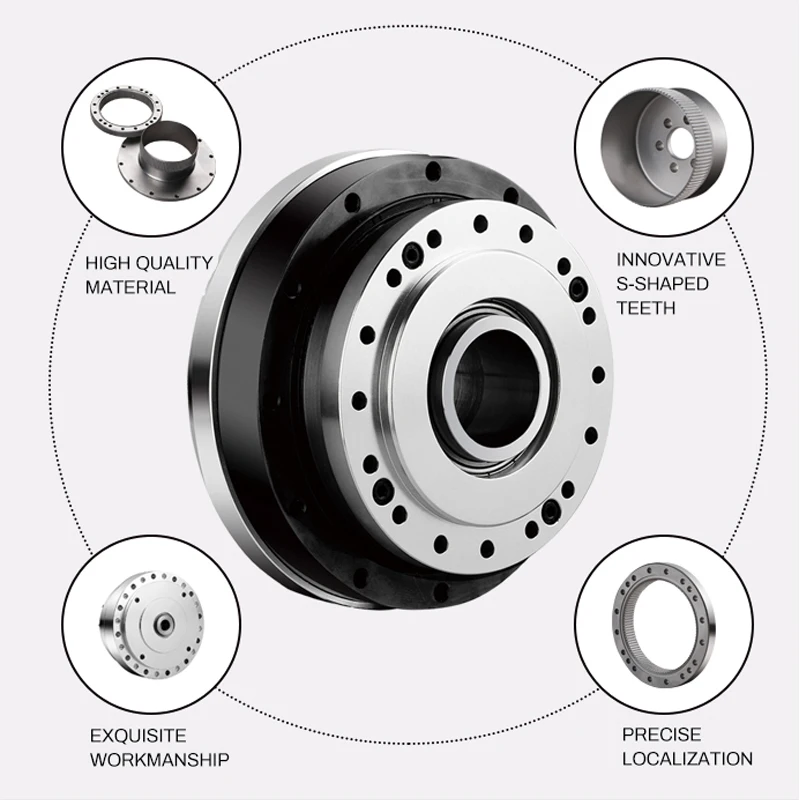 HIGH QUALITY MATERIAL

INNOVATIVE S-SHAPED TEETH

EXQUISITE WORKMANSHIP

PRECISE LOCALIZATION