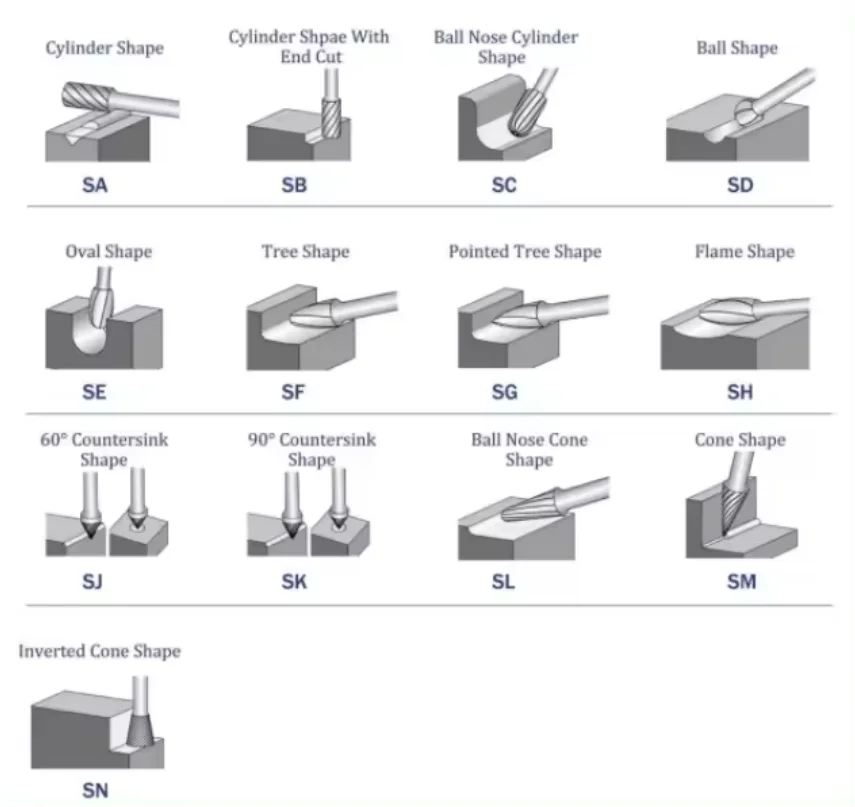 Cylinder Shape

SA

Cylinder Shpae With End Cut

SB

Ball Nose Cylinder Shape

SC

Ball Shape

SD

Oval Shape

SE

Tree Shape

SF

Pointed Tree Shape

SG

Flame Shape

SH

60° Countersink Shape

SJ

90° Countersink Shape

SK

Ball Nose Cone Shape

SL

Cone Shape

SM

Inverted Cone Shape

SN