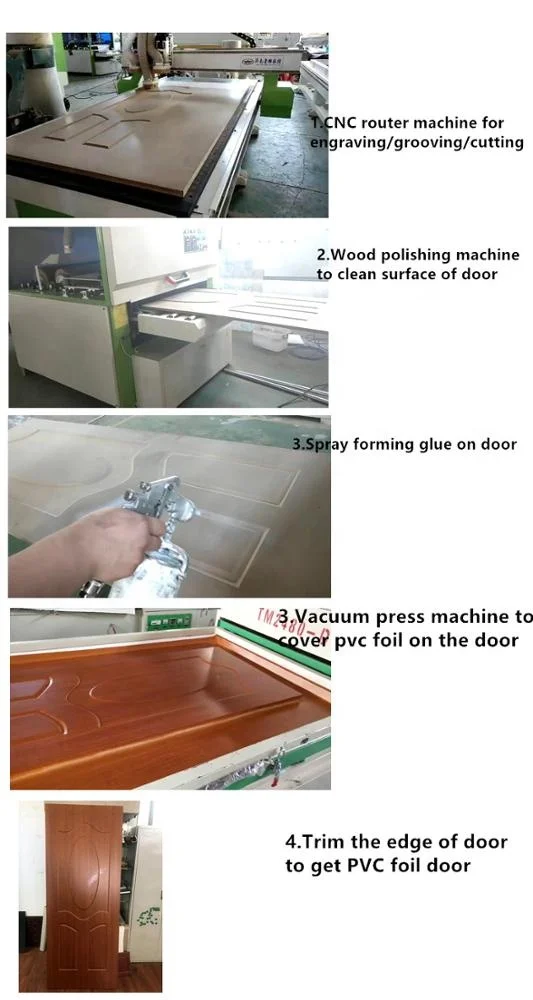 1.CNC router machine for engraving/grooving/cutting

2.Wood polishing machine to clean surface of door

3.Spray forming glue on door

3.Vacuum press machine to cover pvc foil on the door

4.Trim the edge of door to get PVC foil door