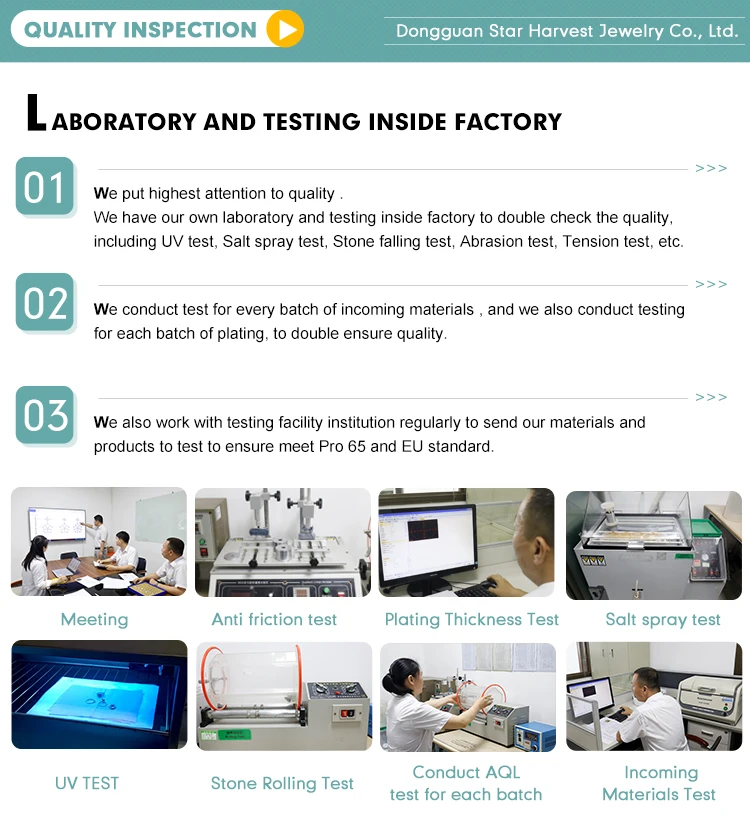 QUALITY INSPECTION

Dongguan Star Harvest Jewelry Co., Ltd.

LABORATORY AND TESTING INSIDE FACTORY

01

>>>

We put highest attention to quality .
We have our own laboratory and testing inside factory to double check the quality, including UV test, Salt spray test, Stone falling test, Abrasion test, Tension test, etc.

02

>>>

We conduct test for every batch of incoming materials , and we also conduct testing for each batch of plating, to double ensure quality.

03

>>>

We also work with testing facility institution regularly to send our materials and products to test to ensure meet Pro 65 and EU standard.

Meeting

Anti friction test

Plating Thickness Test

Salt spray test

UV TEST

Stone Rolling Test

Conduct AQL test for each batch

Incoming Materials Test