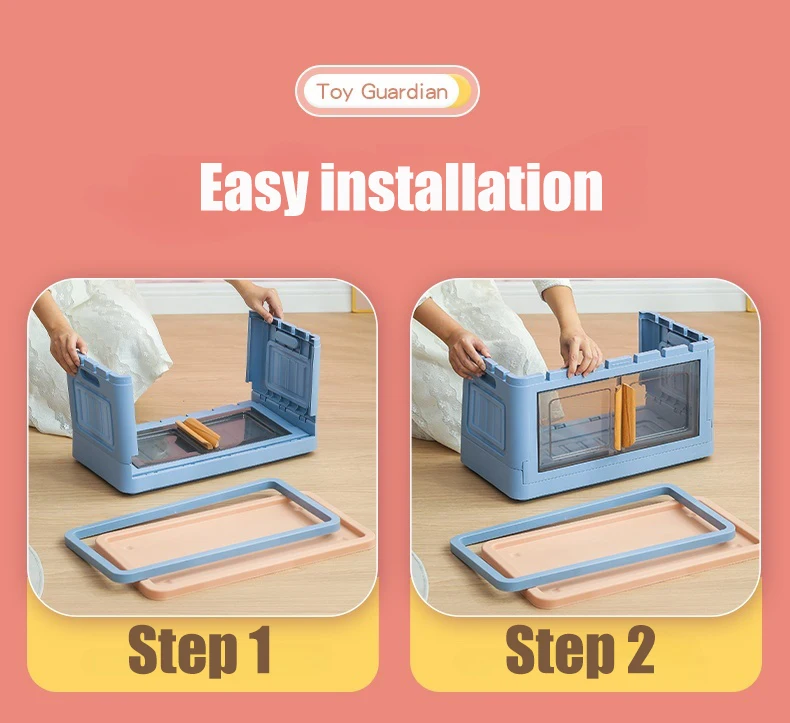 Toy Guardian

Easy installation

Step 1

Step 2