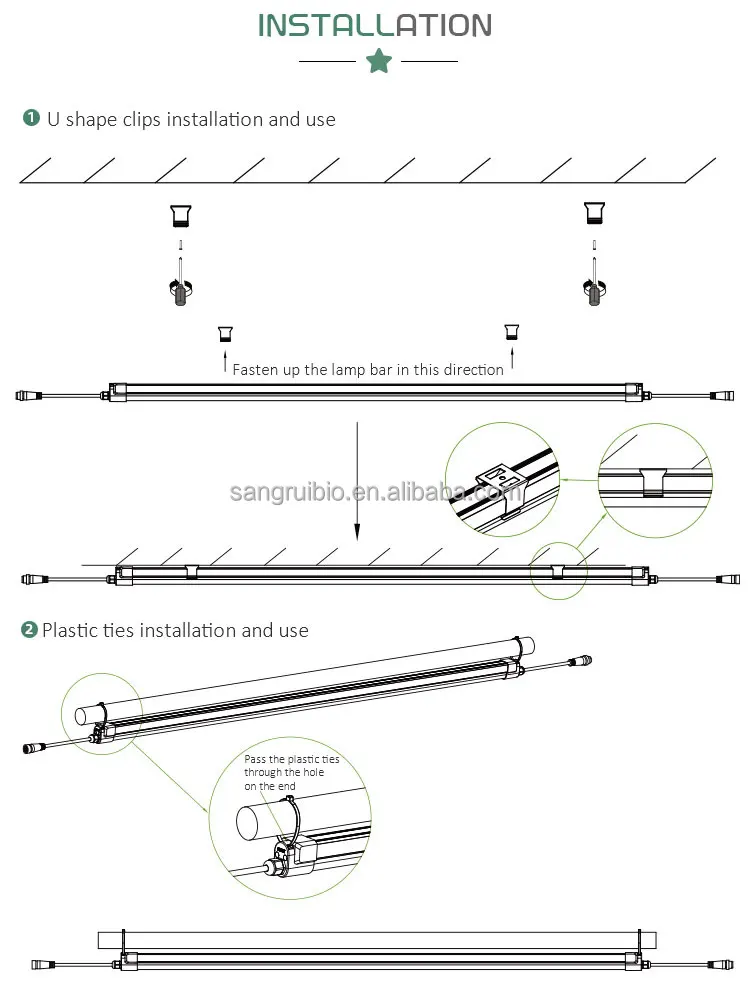 INSTALLATION

❶ U shape clips installation and use

Fasten up the lamp bar in this direction

sangruibio.en.alibaba.com

❷ Plastic ties installation and use

Pass the plastic ties through the hole on the end