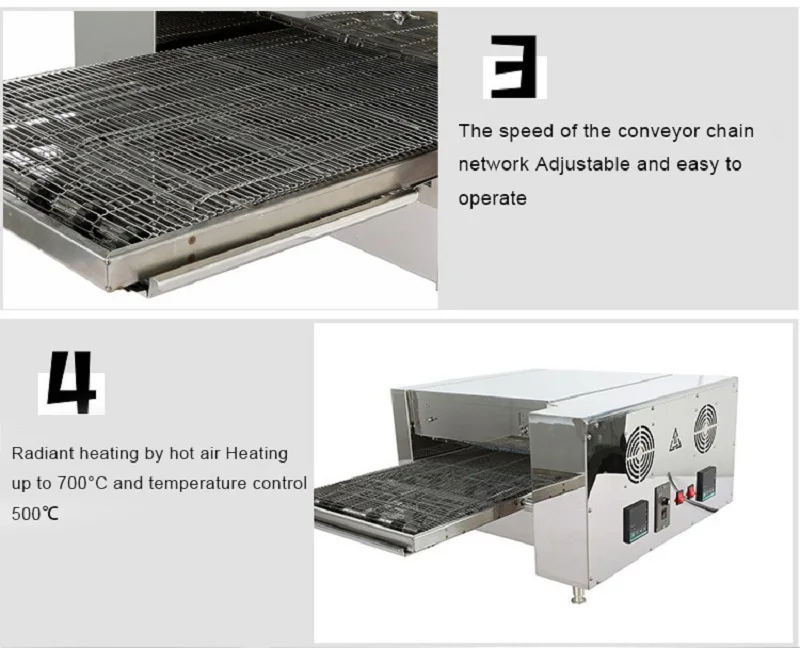 3

The speed of the conveyor chain network Adjustable and easy to operate

4

Radiant heating by hot air Heating up to 700°C and temperature control 500℃