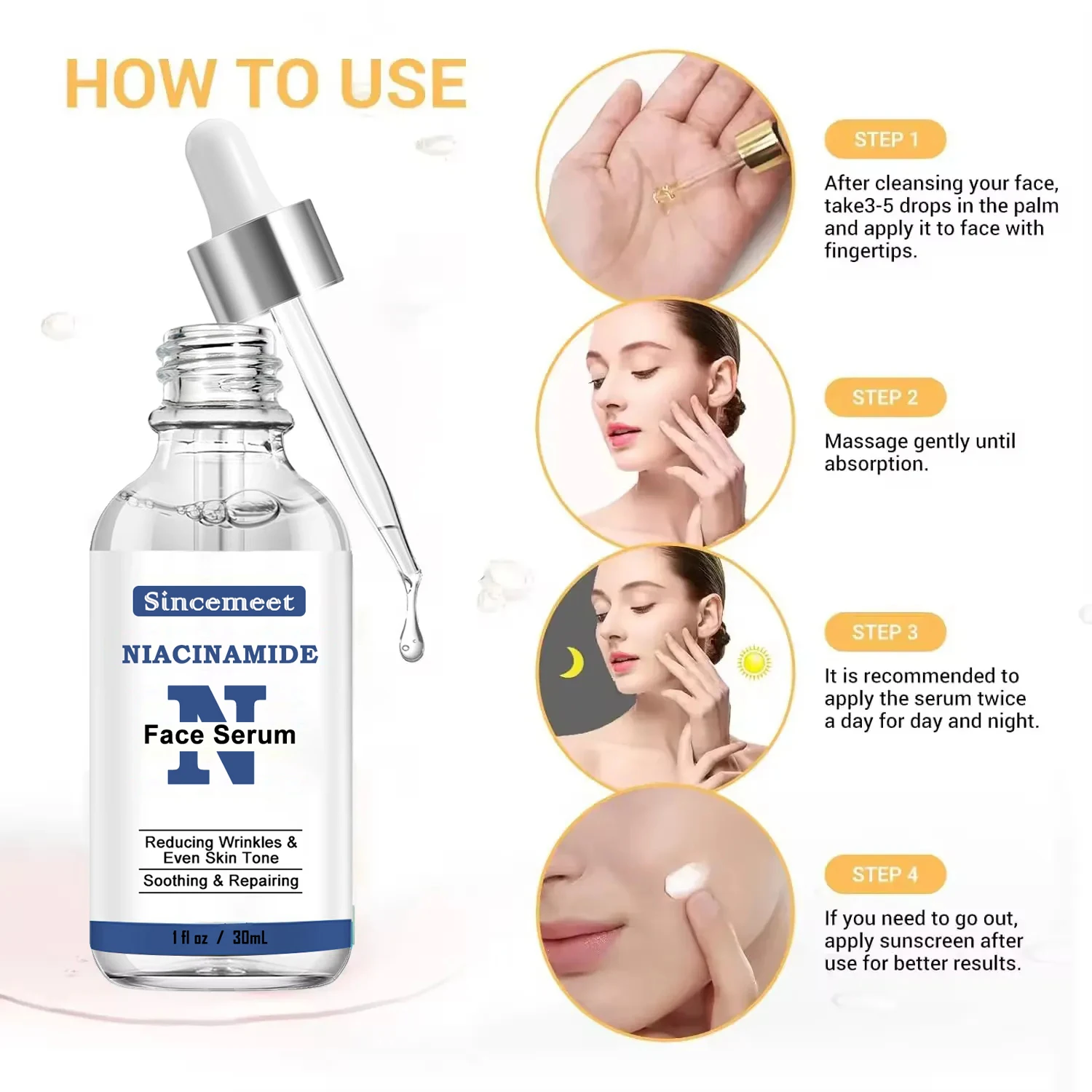 HOW TO USE

Sincemeet

NIACINAMIDE

N

Face Serum

Reducing Wrinkles & Even Skin Tone

Soothing & Repairing

1 fl oz / 30mL

STEP 1

After cleansing your face, take3-5 drops in the palm and apply it to face with fingertips.

STEP 2

Massage gently until absorption.

STEP 3

It is recommended to apply the serum twice a day for day and night.

STEP 4

If you need to go out, apply sunscreen after use for better results.