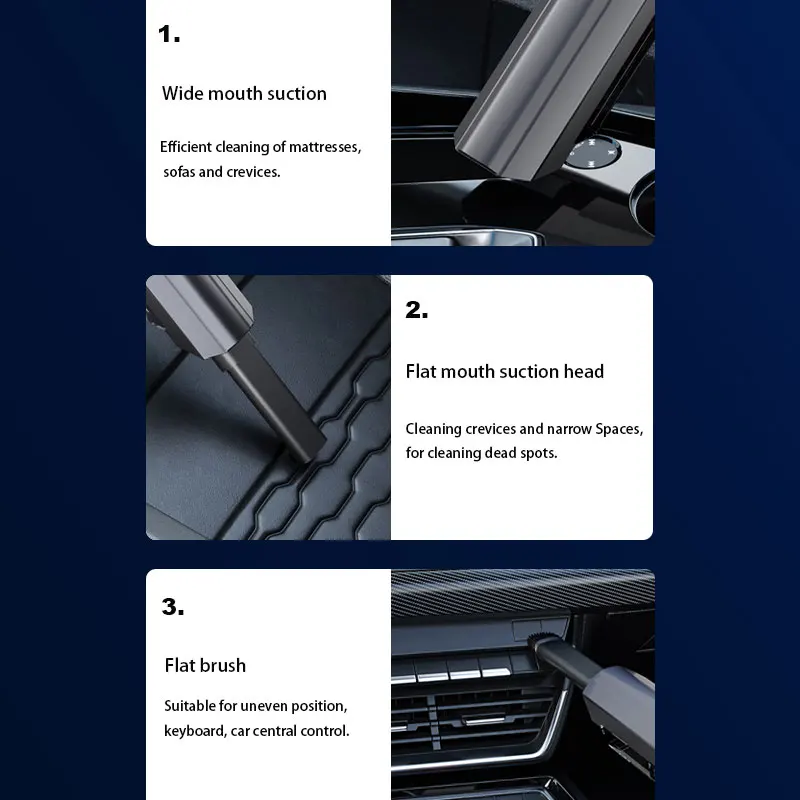 1.

Wide mouth suction

Efficient cleaning of mattresses, sofas and crevices.

2.

Flat mouth suction head

Cleaning crevices and narrow Spaces, for cleaning dead spots.

3.

Flat brush

Suitable for uneven position, keyboard, car central control.