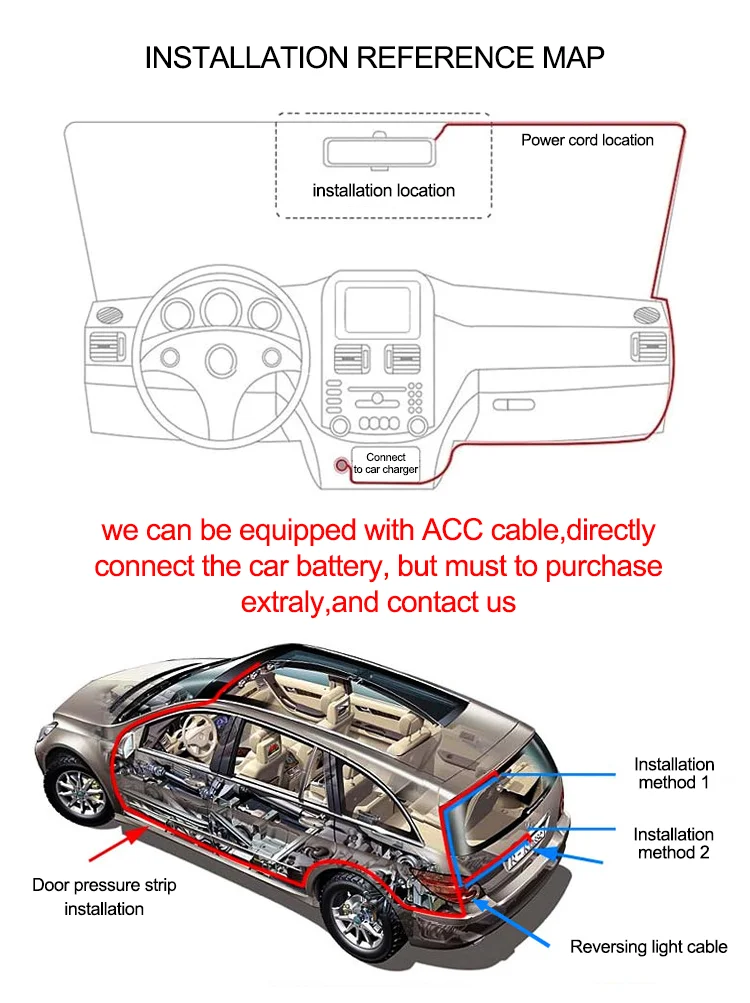 INSTALLATION REFERENCE MAP

Power cord location

installation location

Connect to car charger

we can be equipped with ACC cable,directly connect the car battery, but must to purchase extraly,and contact us

Installation method 1

Installation method 2

Door pressure strip installation

Reversing light cable