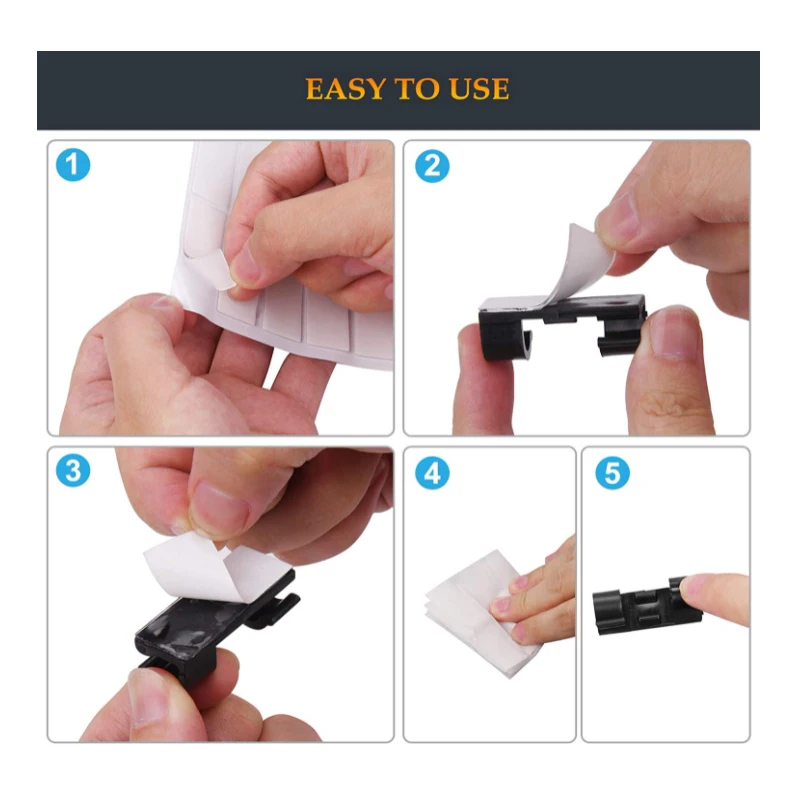 EASY TO USE

1

2

3

4

5