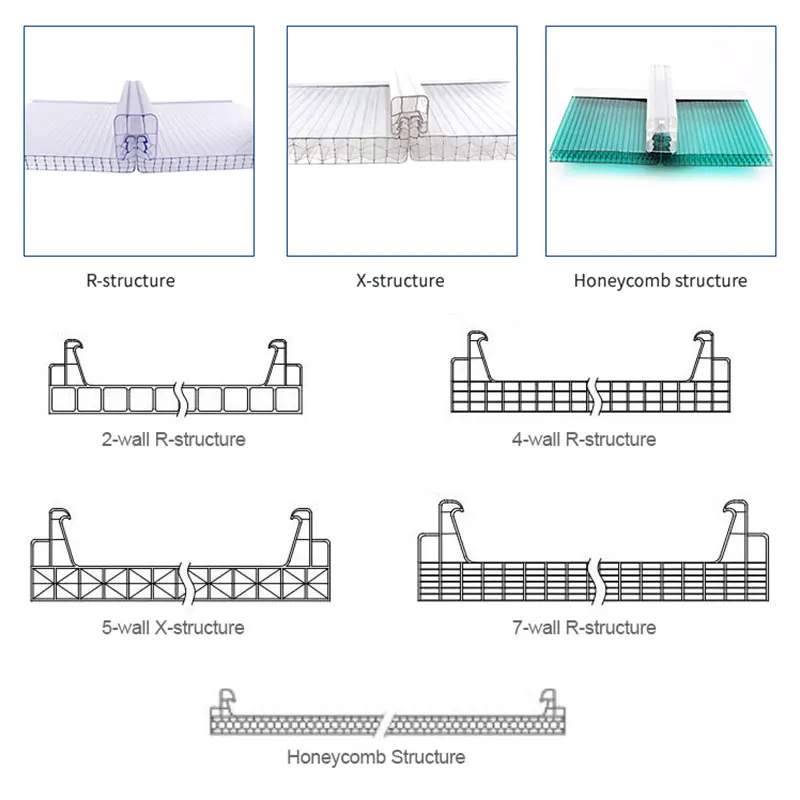 R-structure

X-structure

Honeycomb structure

2-wall R-structure

4-wall R-structure

5-wall X-structure

7-wall R-structure

Honeycomb Structure