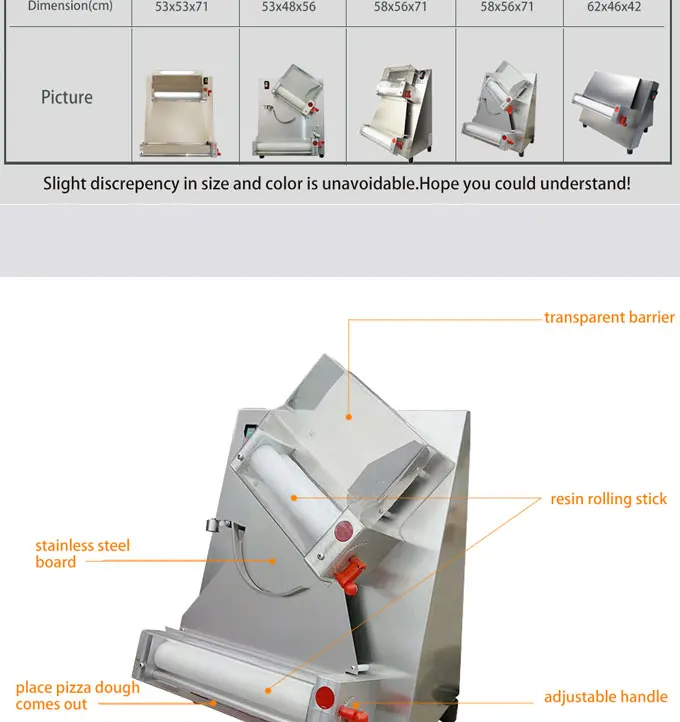 | Dimension(cm) | 53x53x71 | 53x48x56 | 58x56x71 | 58x56x71 | 62x46x42 |
|---|---|---|---|---|---|
| Picture | | | | | |

Slight discrepency in size and color is unavoidable.Hope you could understand!

transparent barrier

resin rolling stick

stainless steel board

place pizza dough comes out

adjustable handle