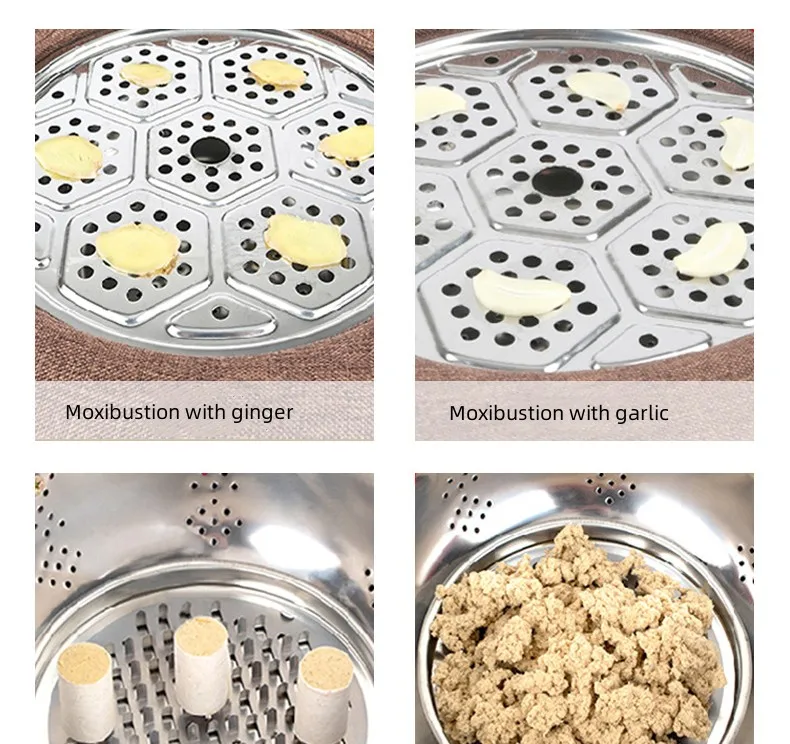 Moxibustion with ginger

Moxibustion with garlic