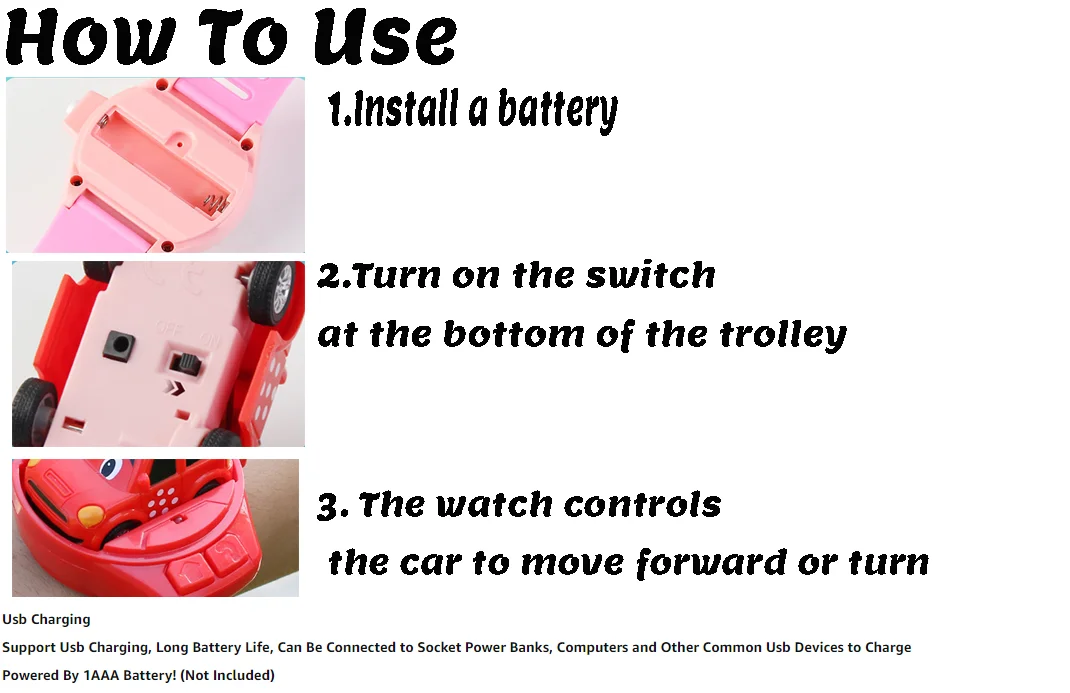 How To Use

1.Install a battery

OFF ON

2.Turn on the switch at the bottom of the trolley

3. The watch controls the car to move forward or turn

Usb Charging

Support Usb Charging, Long Battery Life, Can Be Connected to Socket Power Banks, Computers and Other Common Usb Devices to Charge

Powered By 1AAA Battery! (Not Included)