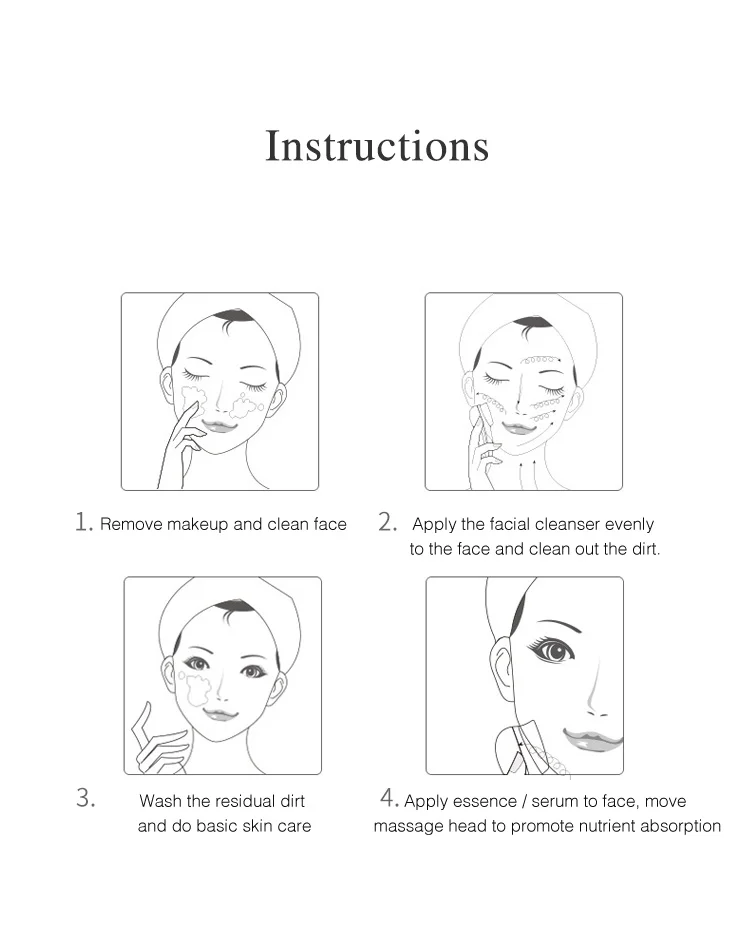 Instructions

1. Remove makeup and clean face

2. Apply the facial cleanser evenly to the face and clean out the dirt.

3. Wash the residual dirt and do basic skin care

4. Apply essence / serum to face, move massage head to promote nutrient absorption