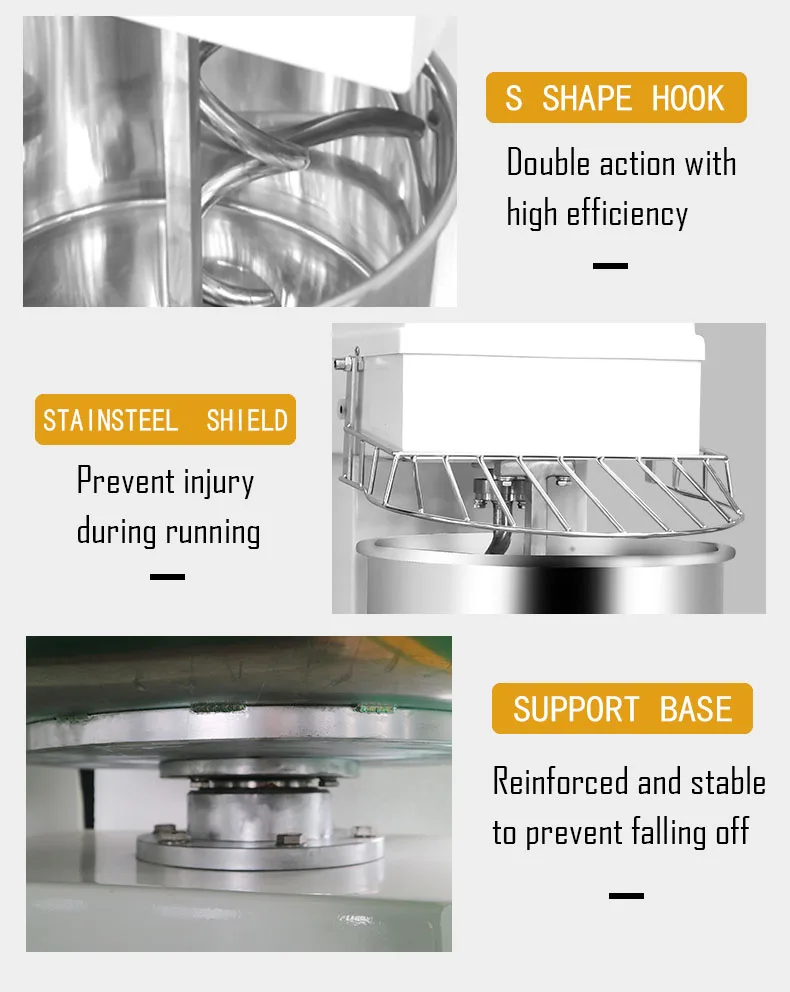 S SHAPE HOOK

Double action with high efficiency

STAINSTEEL SHIELD

Prevent injury during running

SUPPORT BASE

Reinforced and stable to prevent falling off