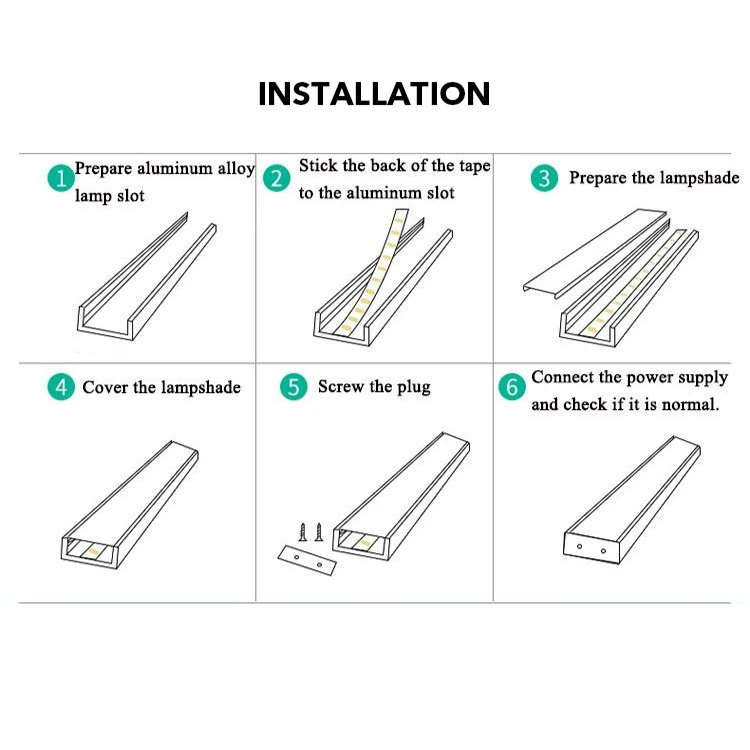 INSTALLATION

1 Prepare aluminum alloy lamp slot

2 Stick the back of the tape to the aluminum slot

3 Prepare the lampshade

4 Cover the lampshade

5 Screw the plug

6 Connect the power supply and check if it is normal.