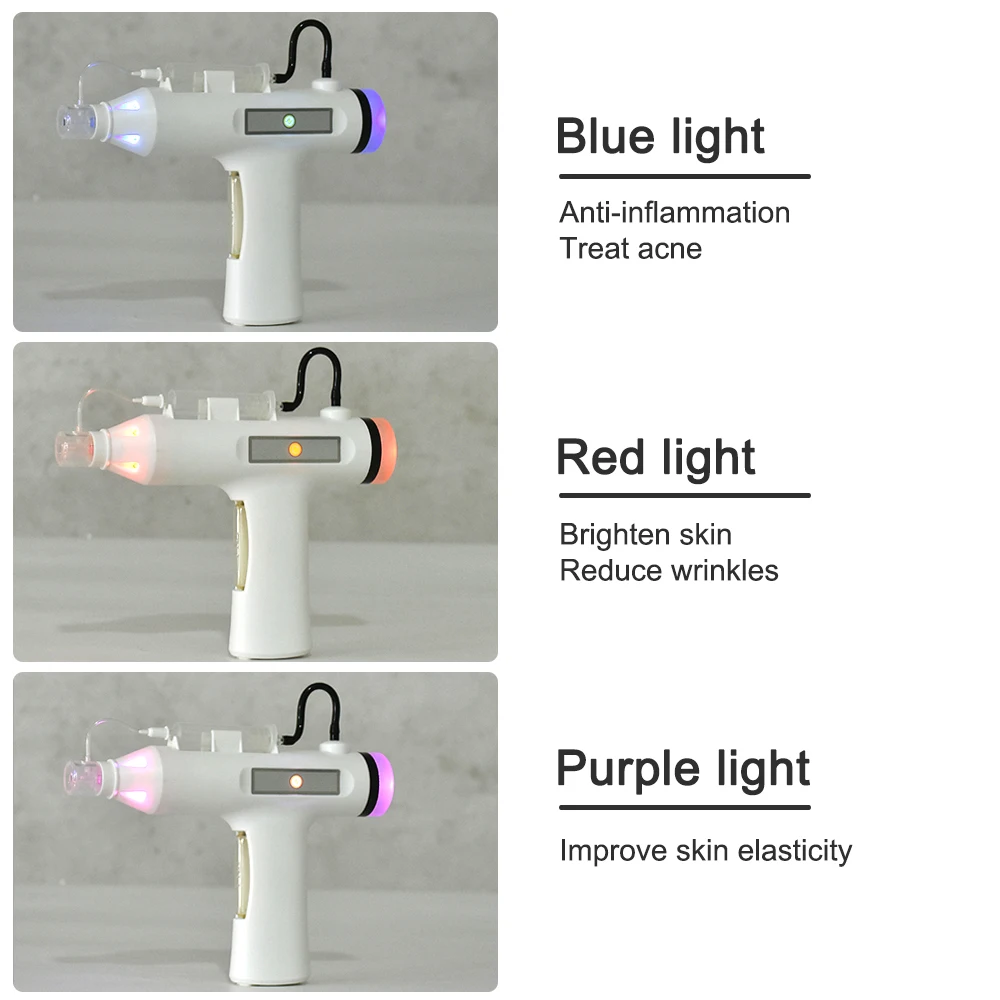 Blue light

Anti-inflammation
Treat acne

Red light

Brighten skin
Reduce wrinkles

Purple light

Improve skin elasticity