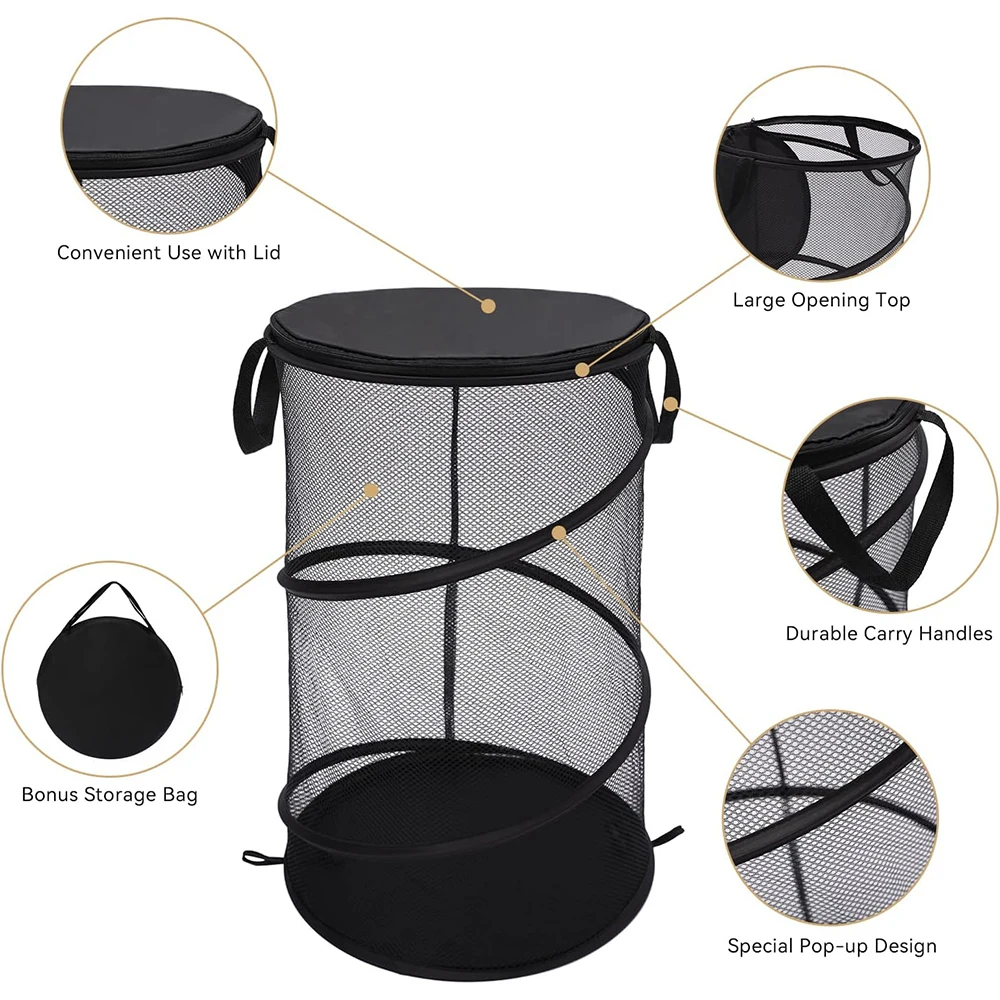 Convenient Use with Lid

Large Opening Top

Durable Carry Handles

Bonus Storage Bag

Special Pop-up Design