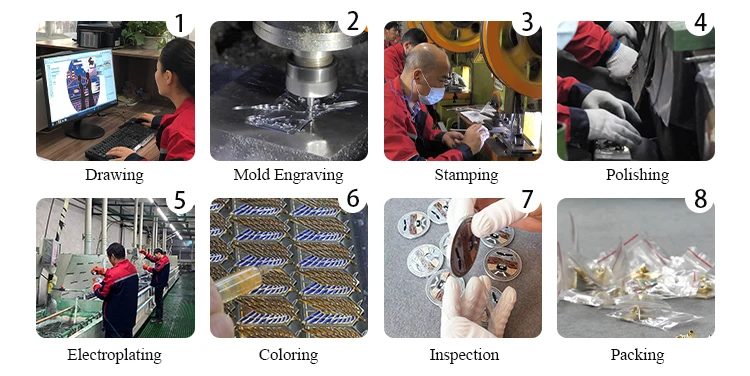 1
Drawing

2
Mold Engraving

3
Stamping

4
Polishing

5
Electroplating

6
Coloring

7
Inspection

8
Packing