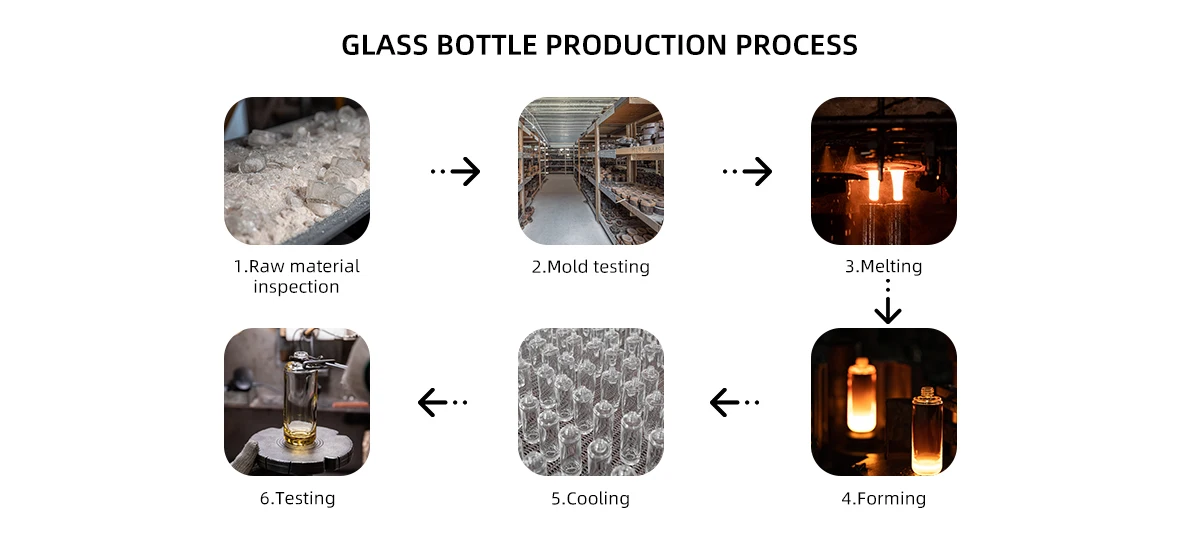 GLASS BOTTLE PRODUCTION PROCESS

1.Raw material inspection

2.Mold testing

3.Melting

4.Forming

5.Cooling

6.Testing