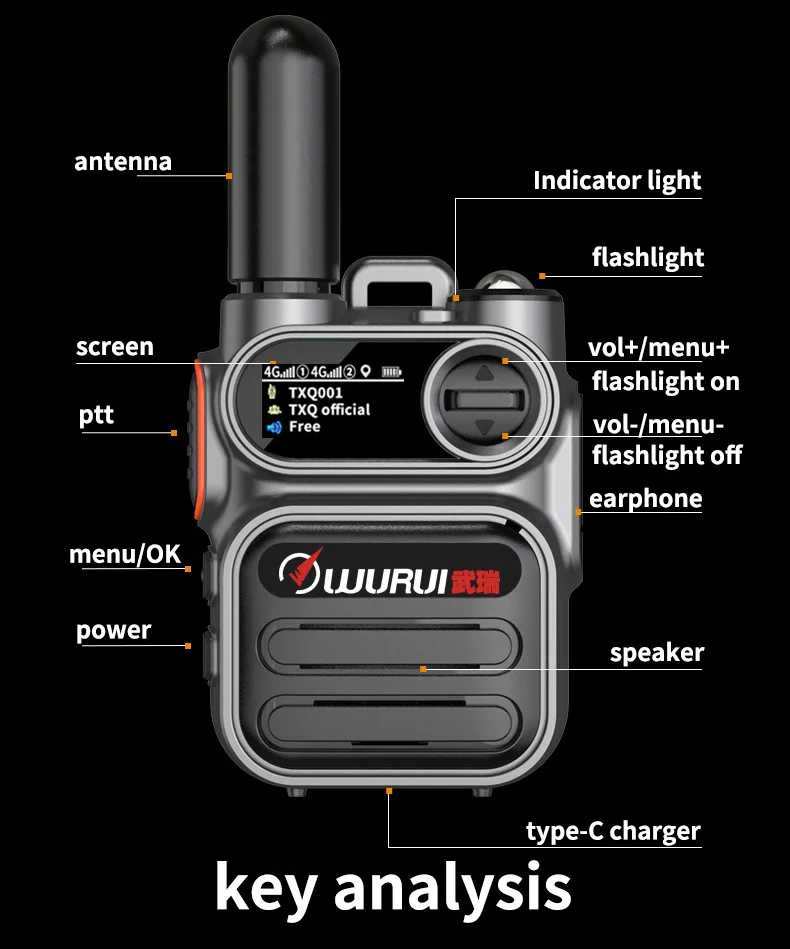 antenna

Indicator light

flashlight

screen

4G ① 4G ②

TXQ001

TXQ official

Free

vol+/menu+
flashlight on

ptt

vol-/menu-
flashlight off

earphone

menu/OK

WURUI 武瑞

power

speaker

type-C charger

key analysis