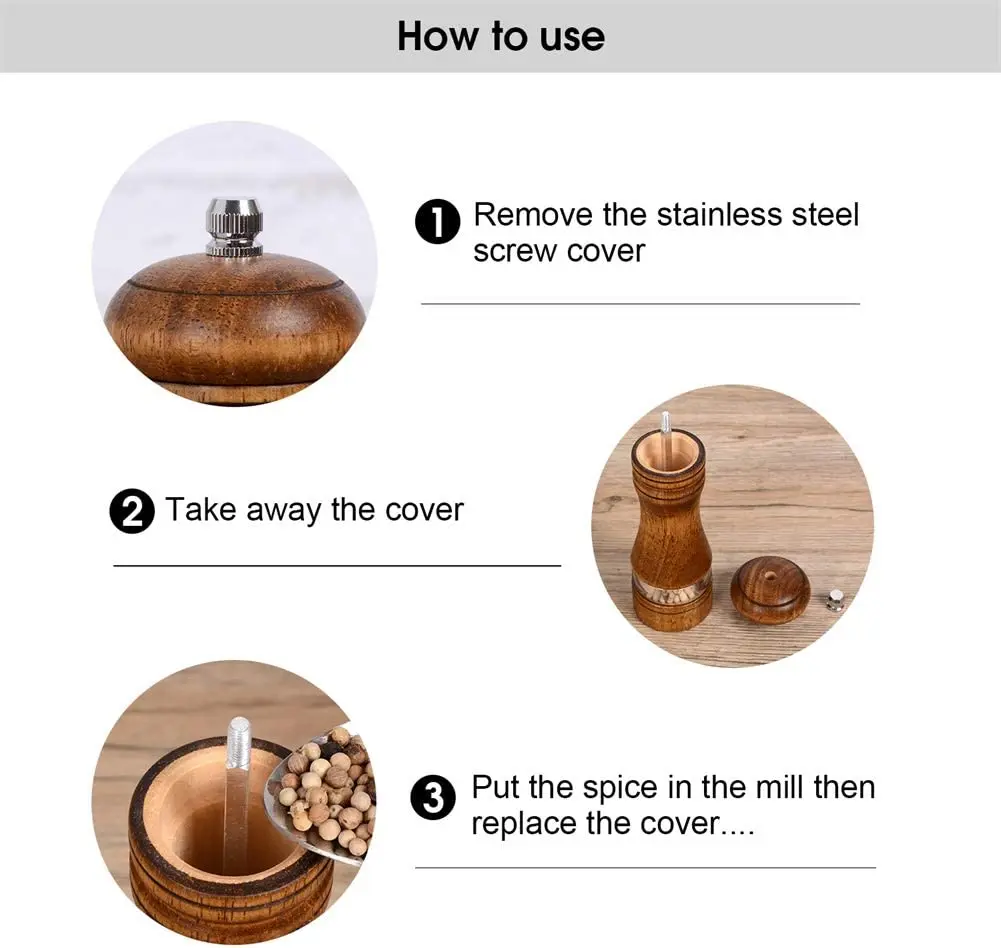 How to use

1 Remove the stainless steel screw cover

2 Take away the cover

3 Put the spice in the mill then replace the cover....