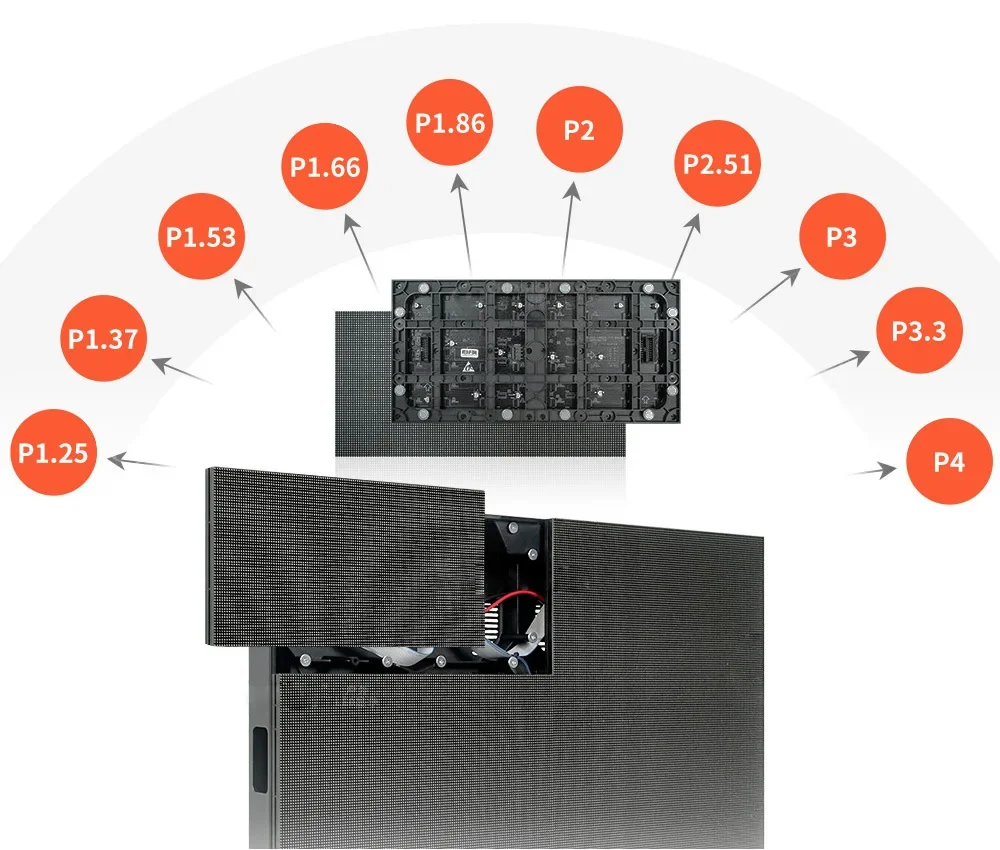 P1.25
P1.37
P1.53
P1.66
P1.86
P2
P2.51
P3
P3.3
P4