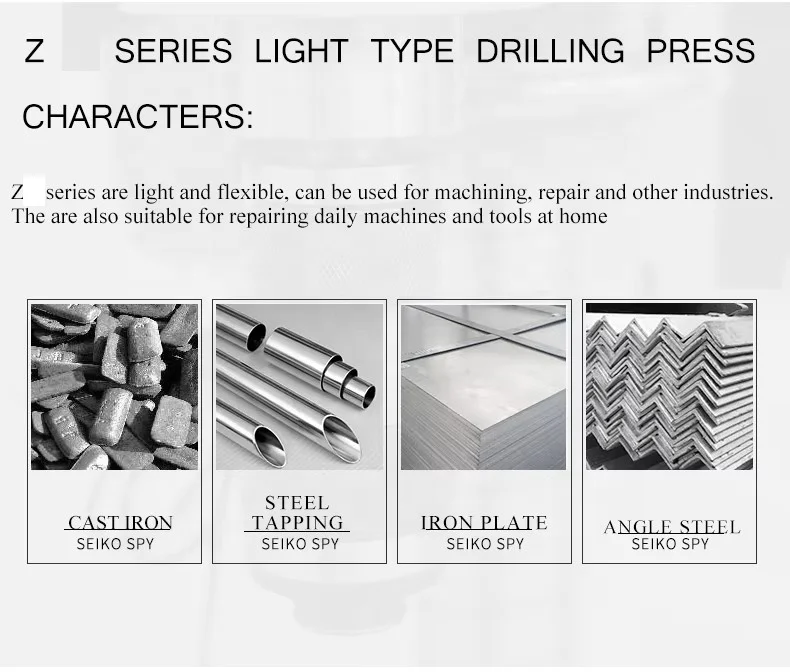 Z SERIES LIGHT TYPE DRILLING PRESS

CHARACTERS:

Z series are light and flexible, can be used for machining, repair and other industries. The are also suitable for repairing daily machines and tools at home

CAST IRON
SEIKO SPY

STEEL
TAPPING
SEIKO SPY

IRON PLATE
SEIKO SPY

ANGLE STEEL
SEIKO SPY