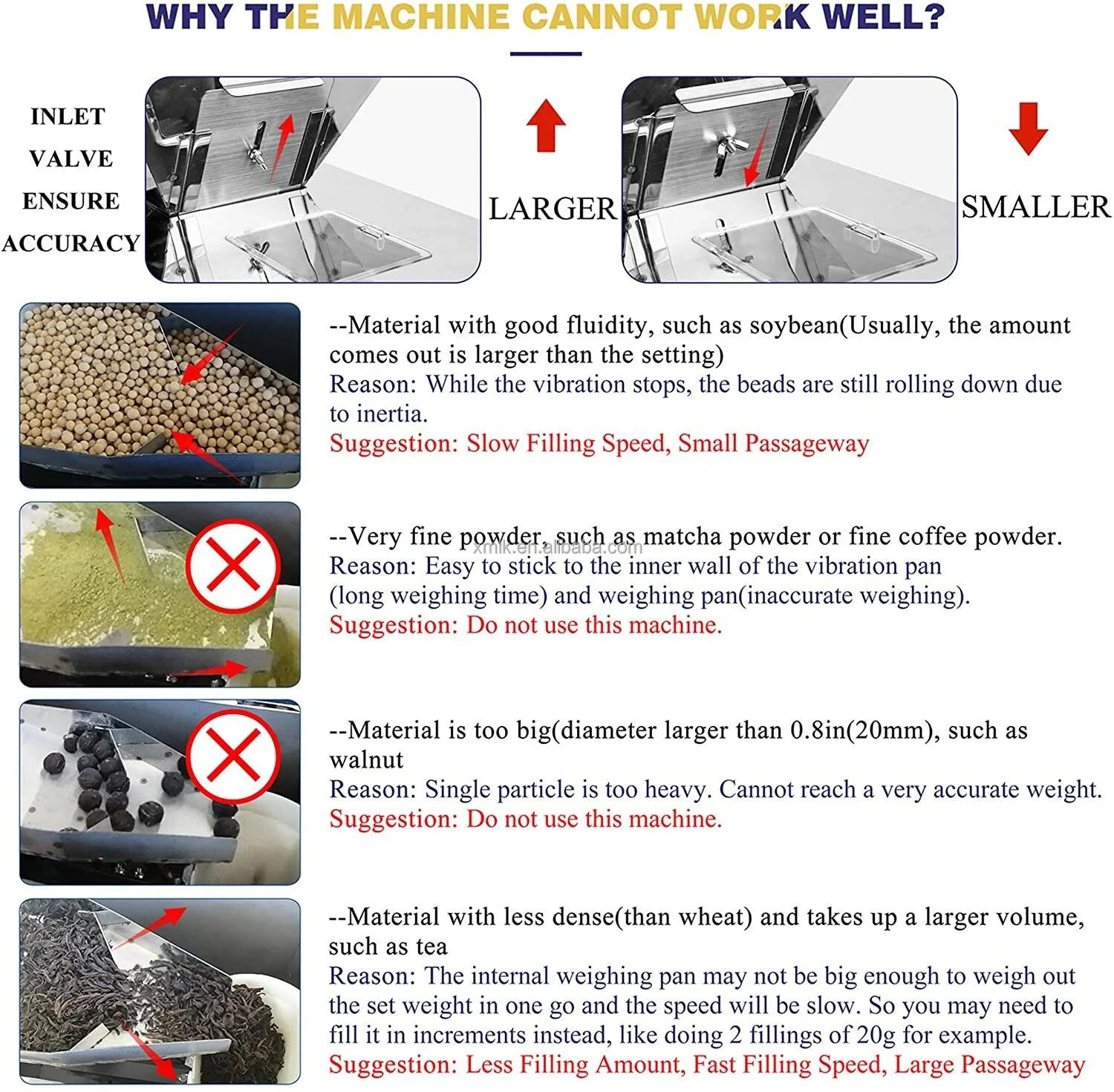 WHY THE MACHINE CANNOT WORK WELL?

INLET VALVE ENSURE ACCURACY

LARGER

SMALLER

--Material with good fluidity, such as soybean(Usually, the amount comes out is larger than the setting)
Reason: While the vibration stops, the beads are still rolling down due to inertia.
Suggestion: Slow Filling Speed, Small Passageway

--Very fine powder, such as matcha powder or fine coffee powder.
xmlk.en.alibaba.com
Reason: Easy to stick to the inner wall of the vibration pan (long weighing time) and weighing pan(inaccurate weighing).
Suggestion: Do not use this machine.

--Material is too big(diameter larger than 0.8in(20mm), such as walnut
Reason: Single particle is too heavy. Cannot reach a very accurate weight.
Suggestion: Do not use this machine.

--Material with less dense(than wheat) and takes up a larger volume, such as tea
Reason: The internal weighing pan may not be big enough to weigh out the set weight in one go and the speed will be slow. So you may need to fill it in increments instead, like doing 2 fillings of 20g for example.
Suggestion: Less Filling Amount, Fast Filling Speed, Large Passageway