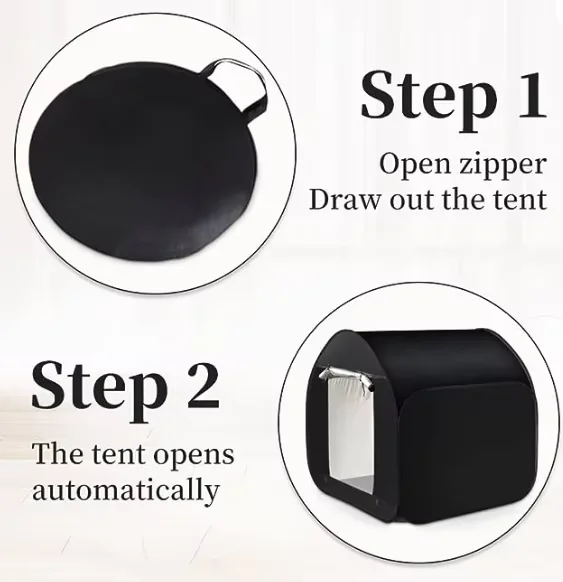 Step 1

Open zipper
Draw out the tent

Step 2

The tent opens automatically