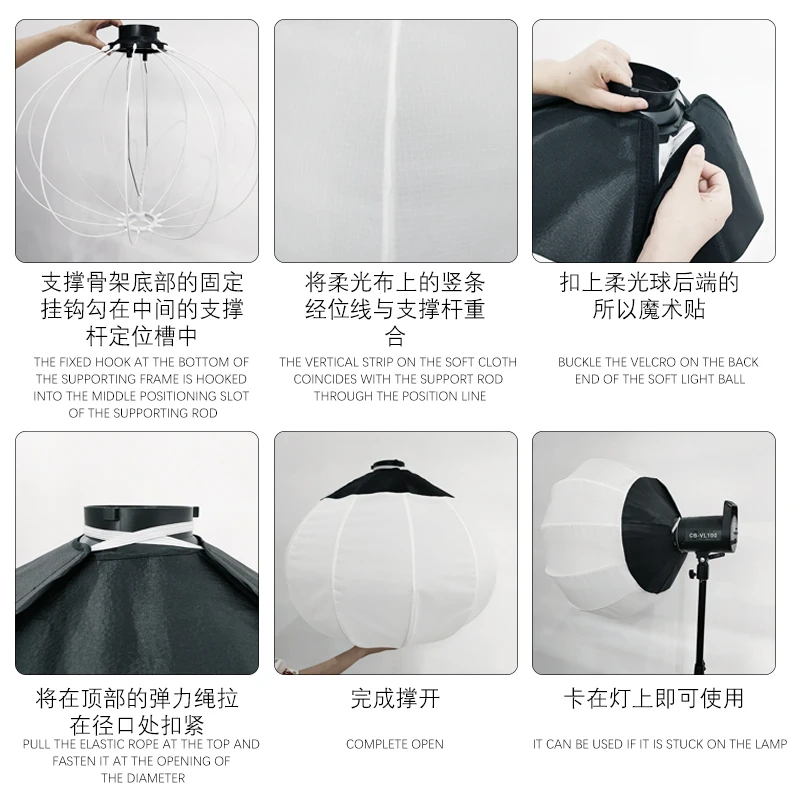 支撑骨架底部的固定挂钩勾在中间的支撑杆定位槽中

THE FIXED HOOK AT THE BOTTOM OF THE SUPPORTING FRAME IS HOOKED INTO THE MIDDLE POSITIONING SLOT OF THE SUPPORTING ROD

将柔光布上的竖条经位线与支撑杆重合

THE VERTICAL STRIP ON THE SOFT CLOTH COINCIDES WITH THE SUPPORT ROD THROUGH THE POSITION LINE

扣上柔光球后端的所以魔术贴

BUCKLE THE VELCRO ON THE BACK END OF THE SOFT LIGHT BALL

将在顶部的弹力绳拉在径口处扣紧

PULL THE ELASTIC ROPE AT THE TOP AND FASTEN IT AT THE OPENING OF THE DIAMETER

完成撑开

COMPLETE OPEN

CB-VL100

卡在灯上即可使用

IT CAN BE USED IF IT IS STUCK ON THE LAMP