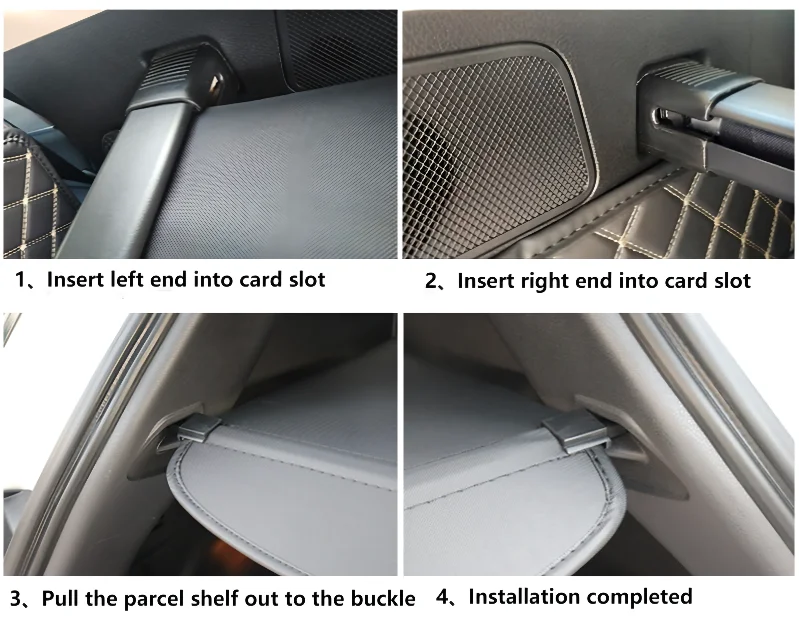 1、Insert left end into card slot

2、Insert right end into card slot

3、Pull the parcel shelf out to the buckle

4、Installation completed