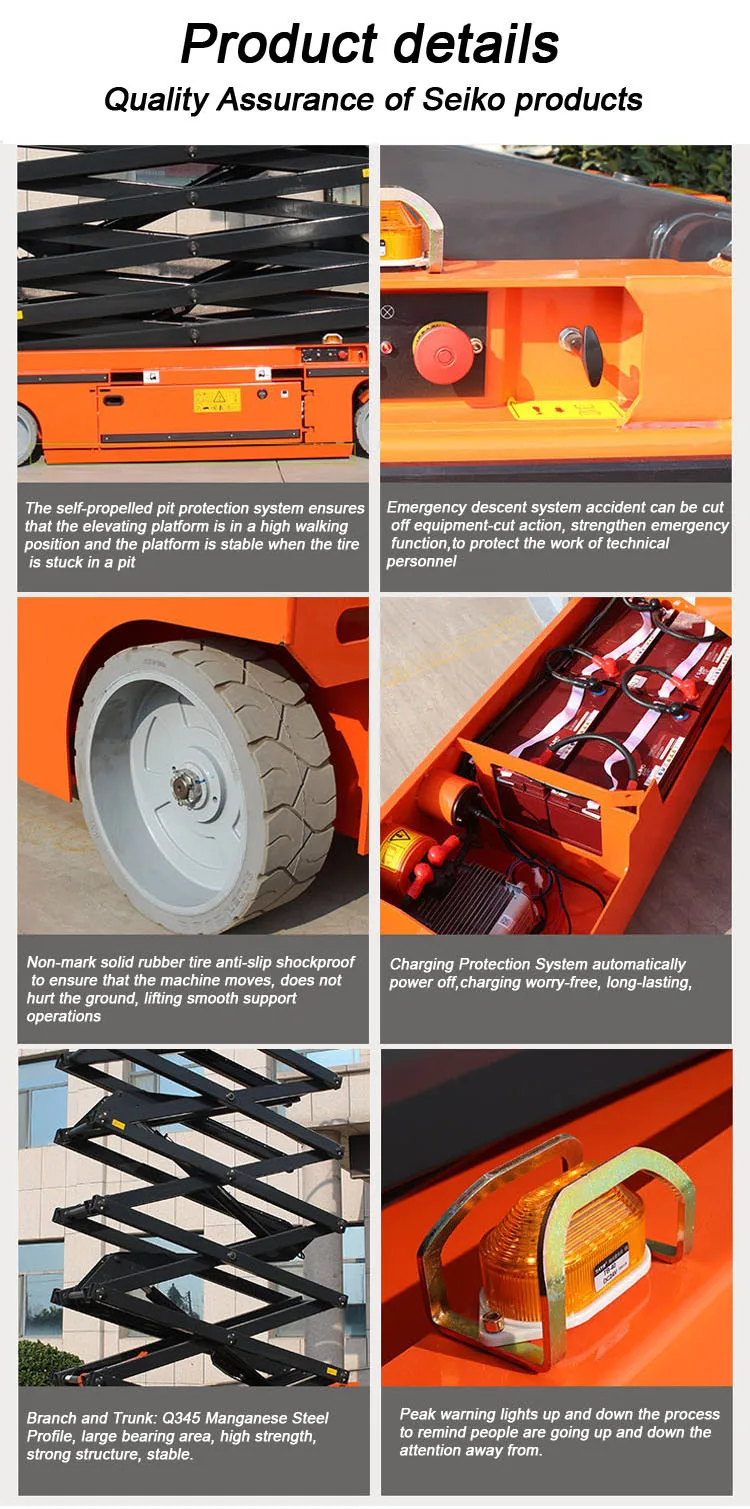 Product details
Quality Assurance of Seiko products

The self-propelled pit protection system ensures that the elevating platform is in a high walking position and the platform is stable when the tire is stuck in a pit

Emergency descent system accident can be cut off equipment-cut action, strengthen emergency function,to protect the work of technical personnel

Non-mark solid rubber tire anti-slip shockproof to ensure that the machine moves, does not hurt the ground, lifting smooth support operations

Charging Protection System automatically power off,charging worry-free, long-lasting,

Branch and Trunk: Q345 Manganese Steel Profile, large bearing area, high strength, strong structure, stable.

Peak warning lights up and down the process to remind people are going up and down the attention away from.