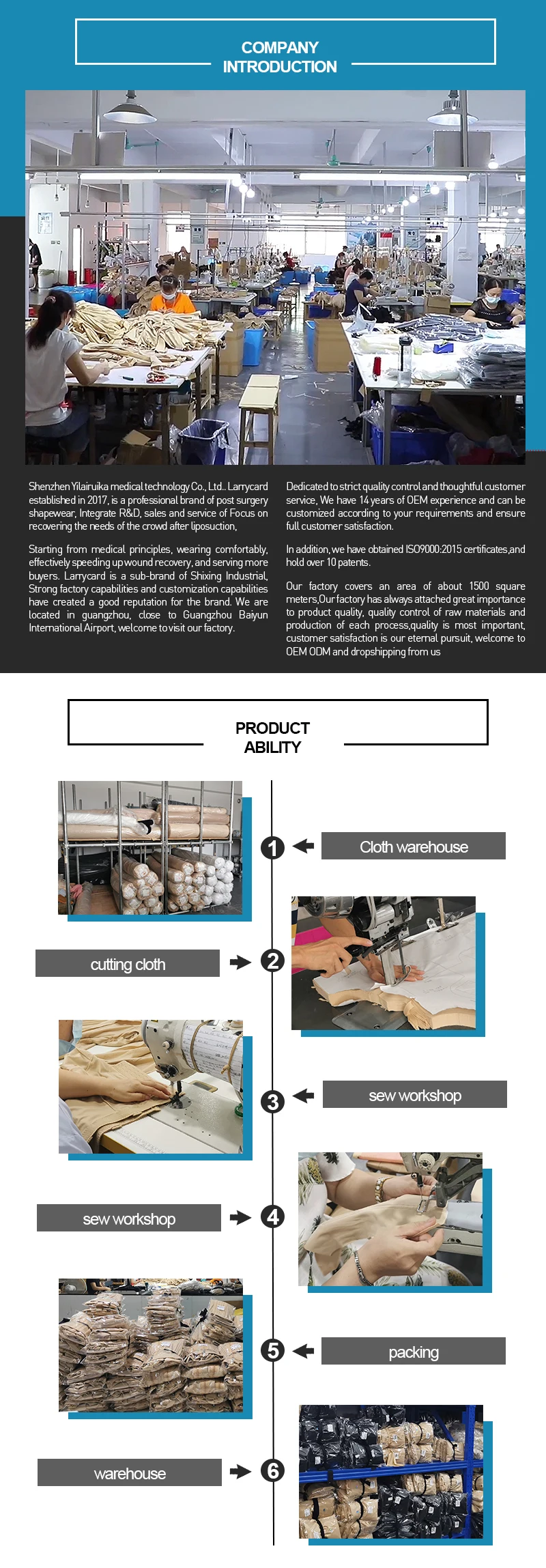 COMPANY INTRODUCTION

Shenzhen Yilairuika medical technology Co., Ltd.. Larrycard established in 2017, is a professional brand of post surgery shapewear, Integrate R&D, sales and service of Focus on recovering the needs of the crowd after liposuction,

Starting from medical principles, wearing comfortably, effectively speeding up wound recovery, and serving more buyers. Larrycard is a sub-brand of Shixing Industrial, Strong factory capabilities and customization capabilities have created a good reputation for the brand. We are located in guangzhou, close to Guangzhou Baiyun International Airport, welcome to visit our factory.

Dedicated to strict quality control and thoughtful customer service, We have 14 years of OEM experience and can be customized according to your requirements and ensure full customer satisfaction.

In addition, we have obtained ISO9000:2015 certificates,and hold over 10 patents.

Our factory covers an area of about 1500 square meters,Our factory has always attached great importance to product quality, quality control of raw materials and production of each process,quality is most important, customer satisfaction is our eternal pursuit, welcome to OEM ODM and dropshipping from us

PRODUCT ABILITY

1 Cloth warehouse

cutting cloth 2

3 sew workshop

sew workshop 4

5 packing

warehouse 6