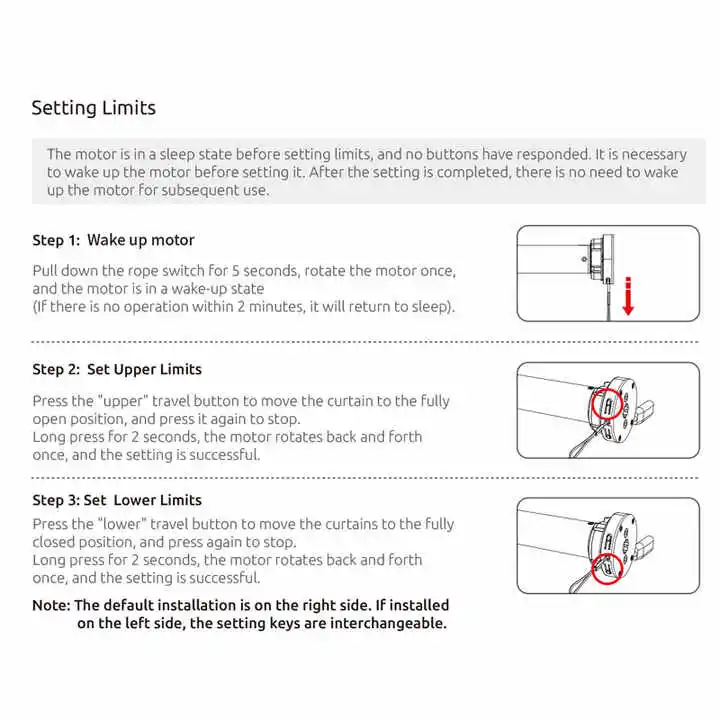 Setting Limits

The motor is in a sleep state before setting limits, and no buttons have responded. It is necessary to wake up the motor before setting it. After the setting is completed, there is no need to wake up the motor for subsequent use.

Step 1: Wake up motor

Pull down the rope switch for 5 seconds, rotate the motor once, and the motor is in a wake-up state
(If there is no operation within 2 minutes, it will return to sleep).

Step 2: Set Upper Limits

Press the "upper" travel button to move the curtain to the fully open position, and press it again to stop.
Long press for 2 seconds, the motor rotates back and forth once, and the setting is successful.

Step 3: Set Lower Limits

Press the "lower" travel button to move the curtains to the fully closed position, and press again to stop.
Long press for 2 seconds, the motor rotates back and forth once, and the setting is successful.

Note: The default installation is on the right side. If installed on the left side, the setting keys are interchangeable.