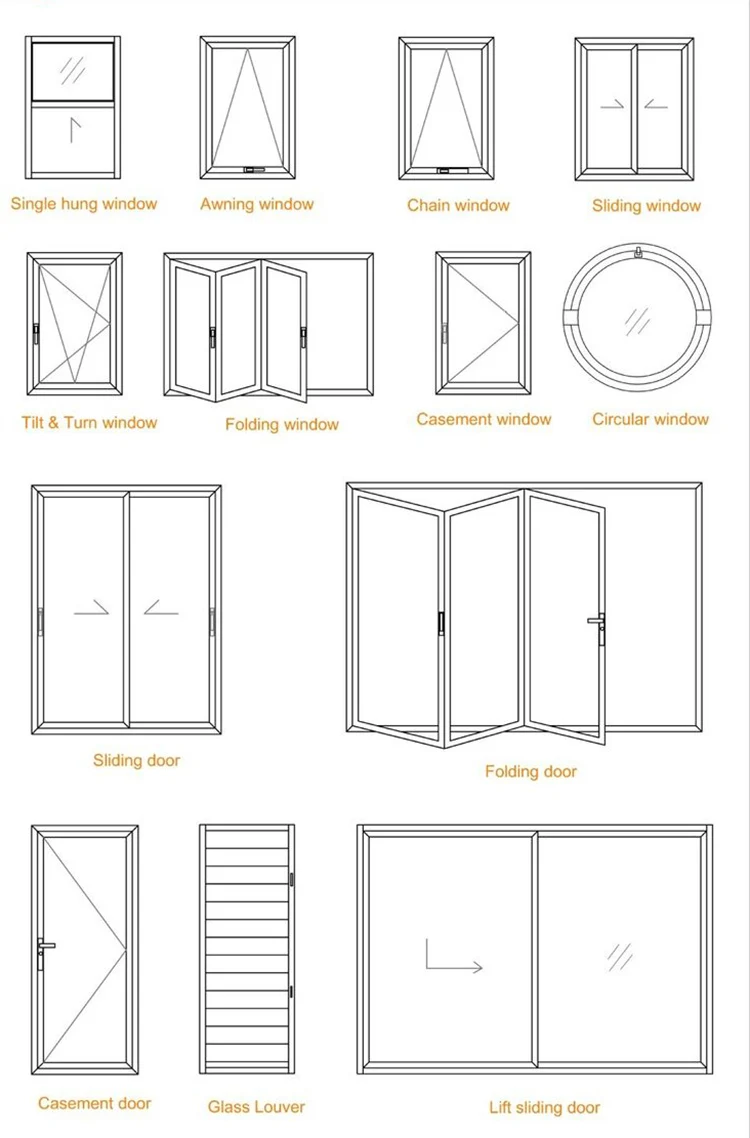 Single hung window
Awning window
Chain window
Sliding window

Tilt & Turn window
Folding window
Casement window
Circular window

Sliding door
Folding door

Casement door
Glass Louver
Lift sliding door