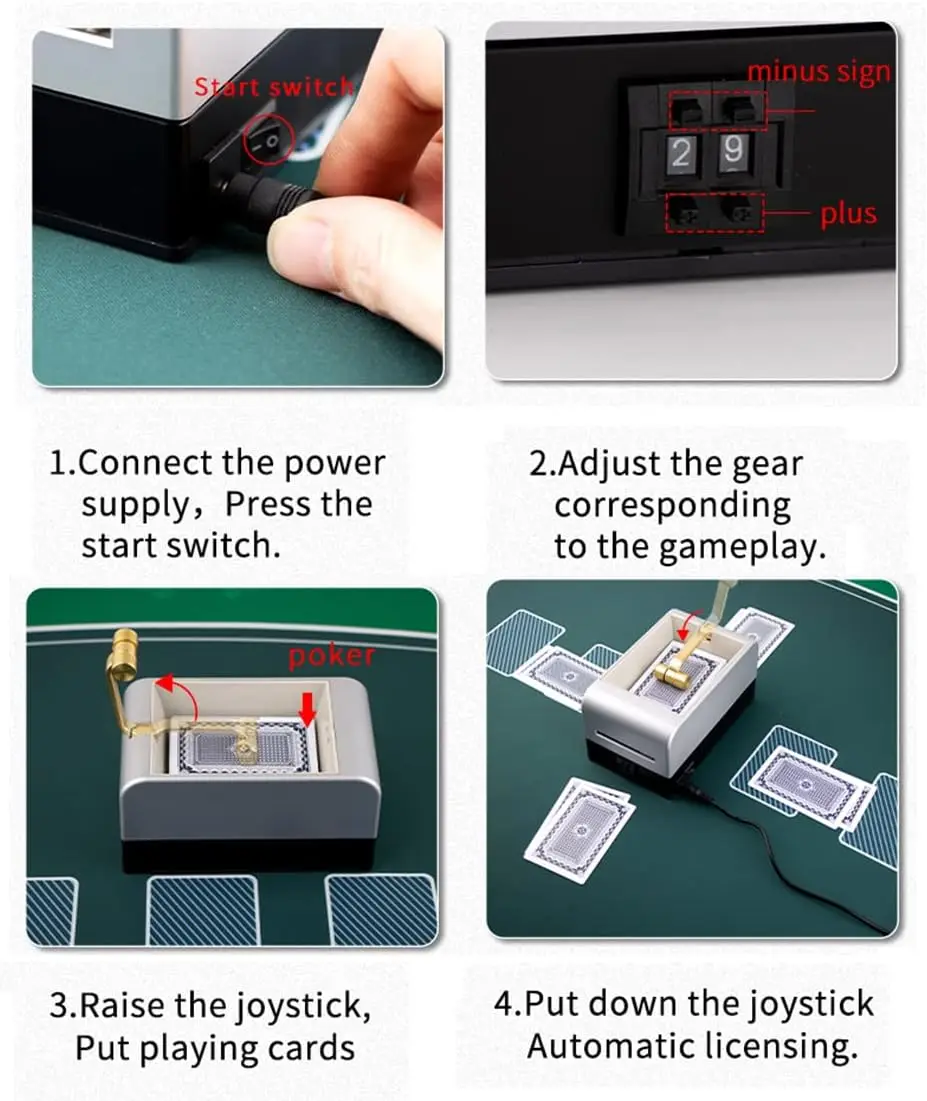 Start switch

minus sign

2 9

plus

1.Connect the power supply，Press the start switch.

2.Adjust the gear corresponding to the gameplay.

poker

3.Raise the joystick, Put playing cards

4.Put down the joystick Automatic licensing.