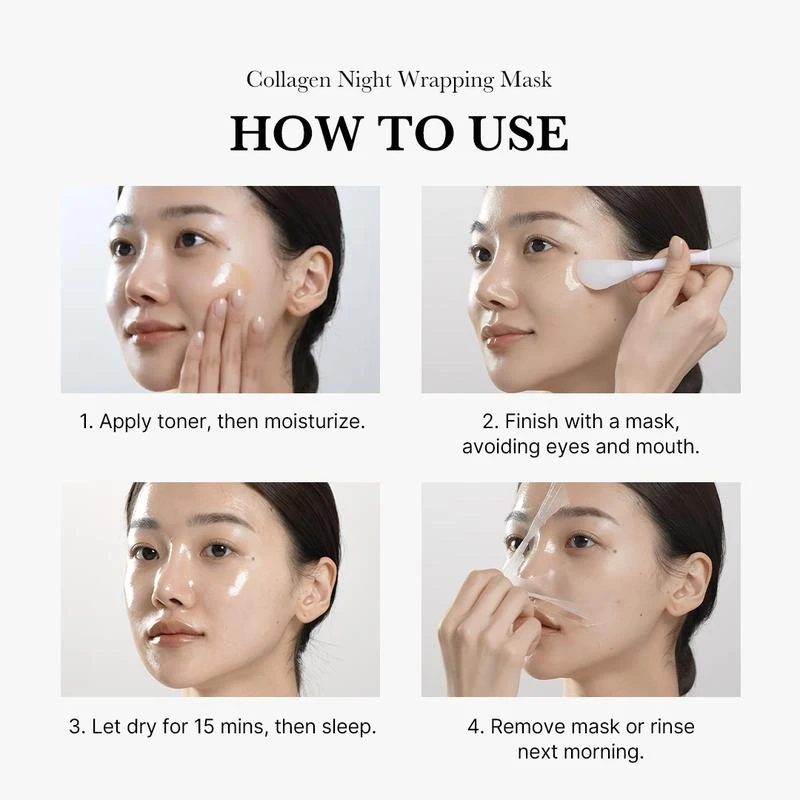 Collagen Night Wrapping Mask

HOW TO USE

1. Apply toner, then moisturize.

2. Finish with a mask, avoiding eyes and mouth.

3. Let dry for 15 mins, then sleep.

4. Remove mask or rinse next morning.