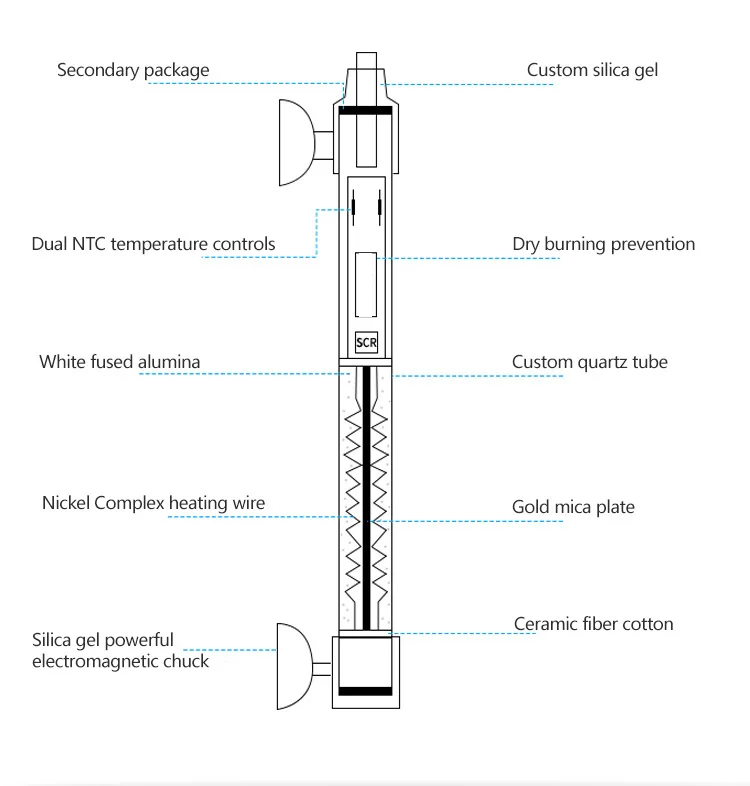 Secondary package

Custom silica gel

Dual NTC temperature controls

Dry burning prevention

SCR

White fused alumina

Custom quartz tube

Nickel Complex heating wire

Gold mica plate

Ceramic fiber cotton

Silica gel powerful electromagnetic chuck