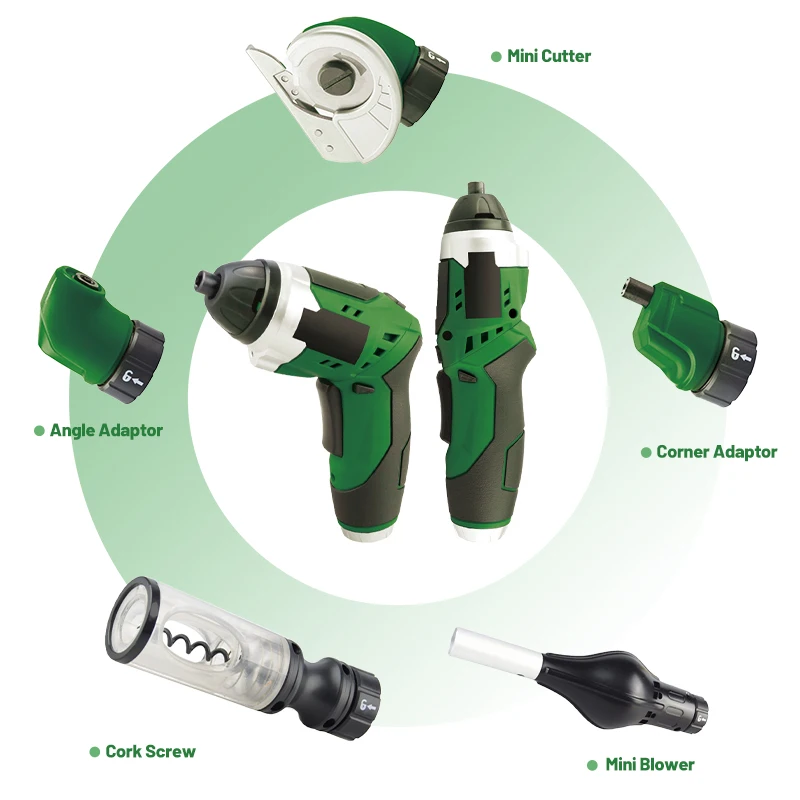 Mini Cutter

Angle Adaptor

Corner Adaptor

Cork Screw

Mini Blower