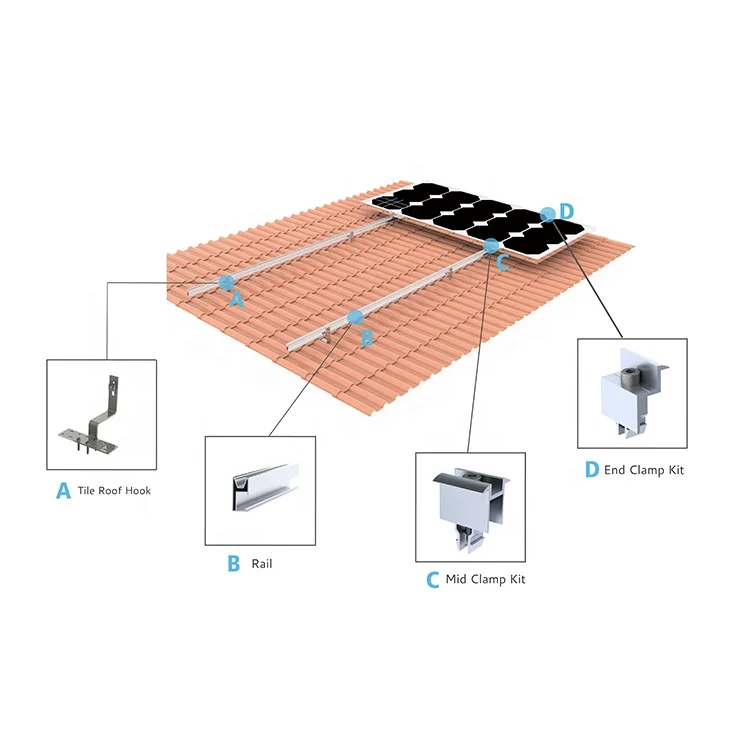 D

C

A

B

A Tile Roof Hook

B Rail

C Mid Clamp Kit

D End Clamp Kit