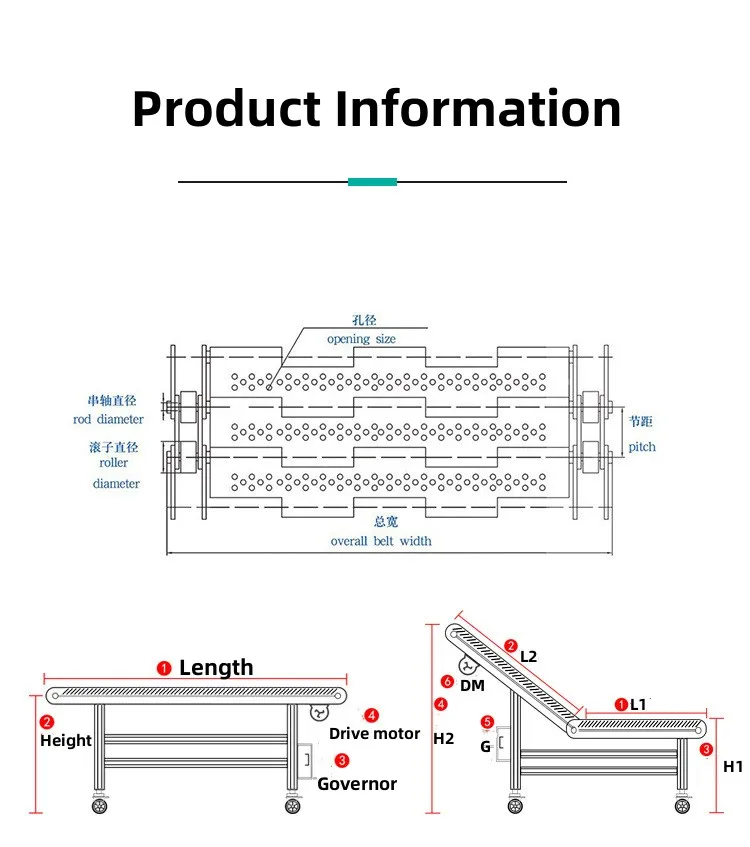 Product Information

孔径
opening size

串轴直径
rod diameter

滚子直径
roller
diameter

节距
pitch

总宽
overall belt width

1 Length

2 Height

4 Drive motor

3 Governor

2 L2

6 DM

4 H2

5 G

1 L1

3 H1